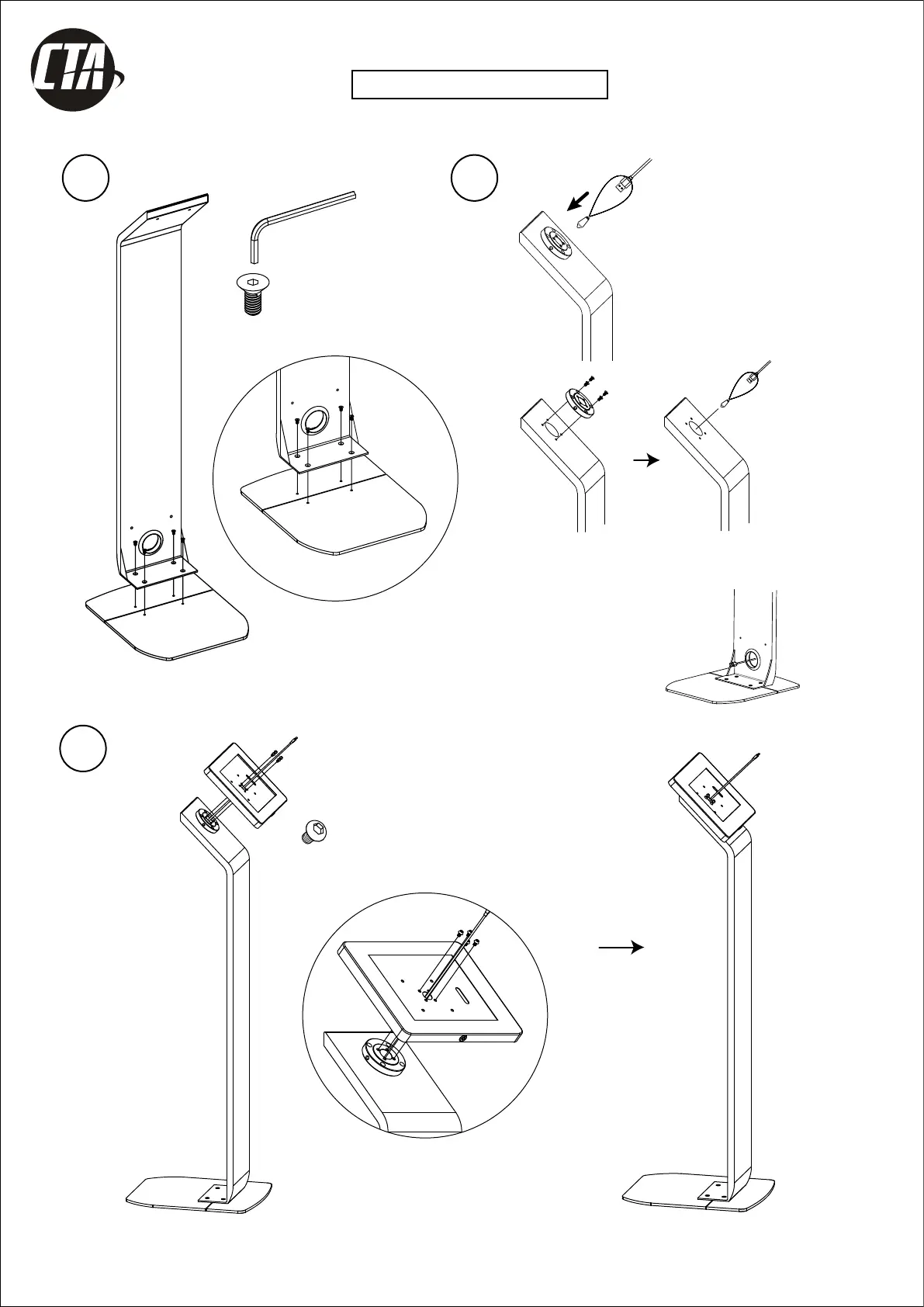 CTA