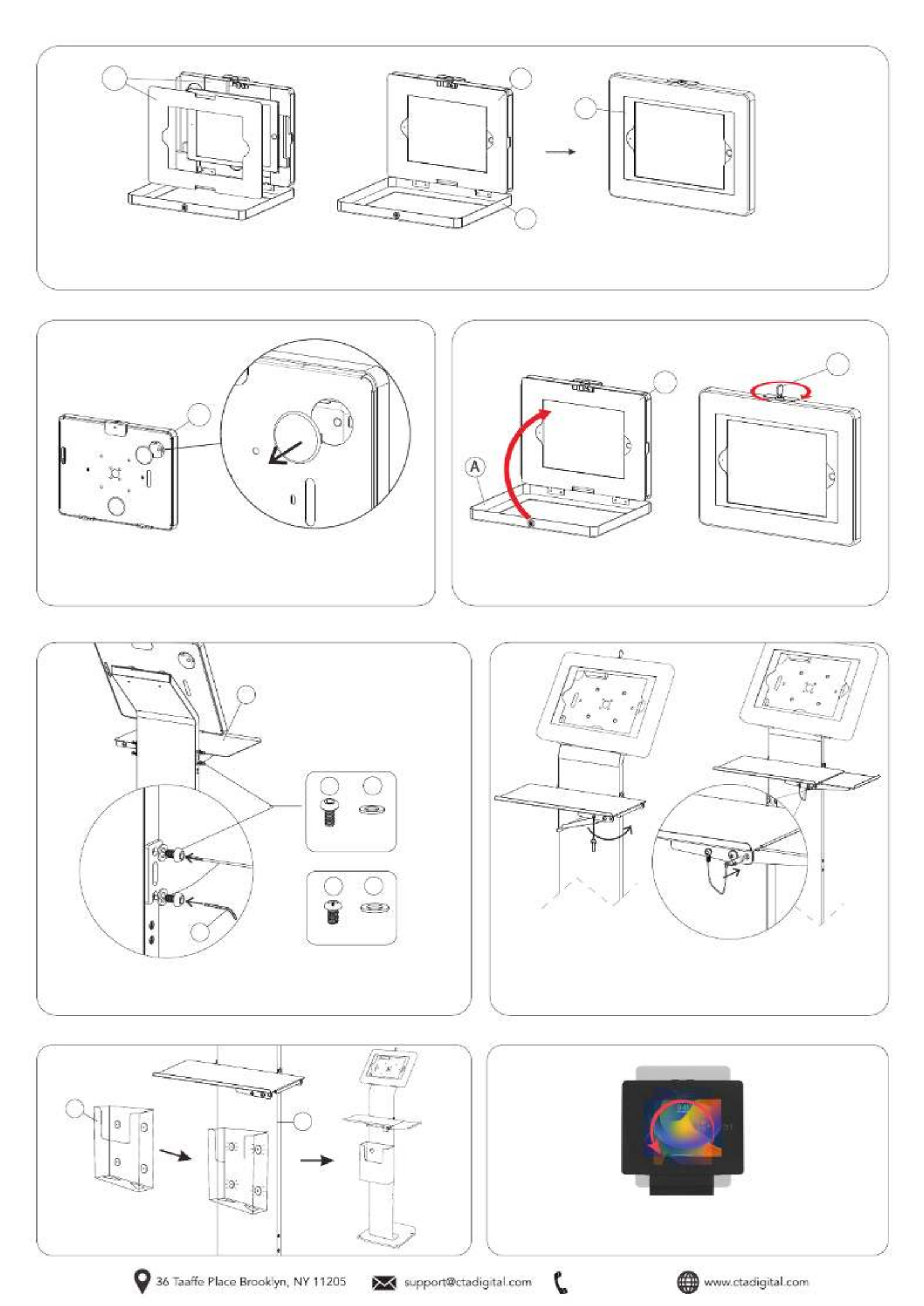 A

36 Taaffe Place Brooklyn, NY 11205 support@ctadigital.com www.ctadigital.com