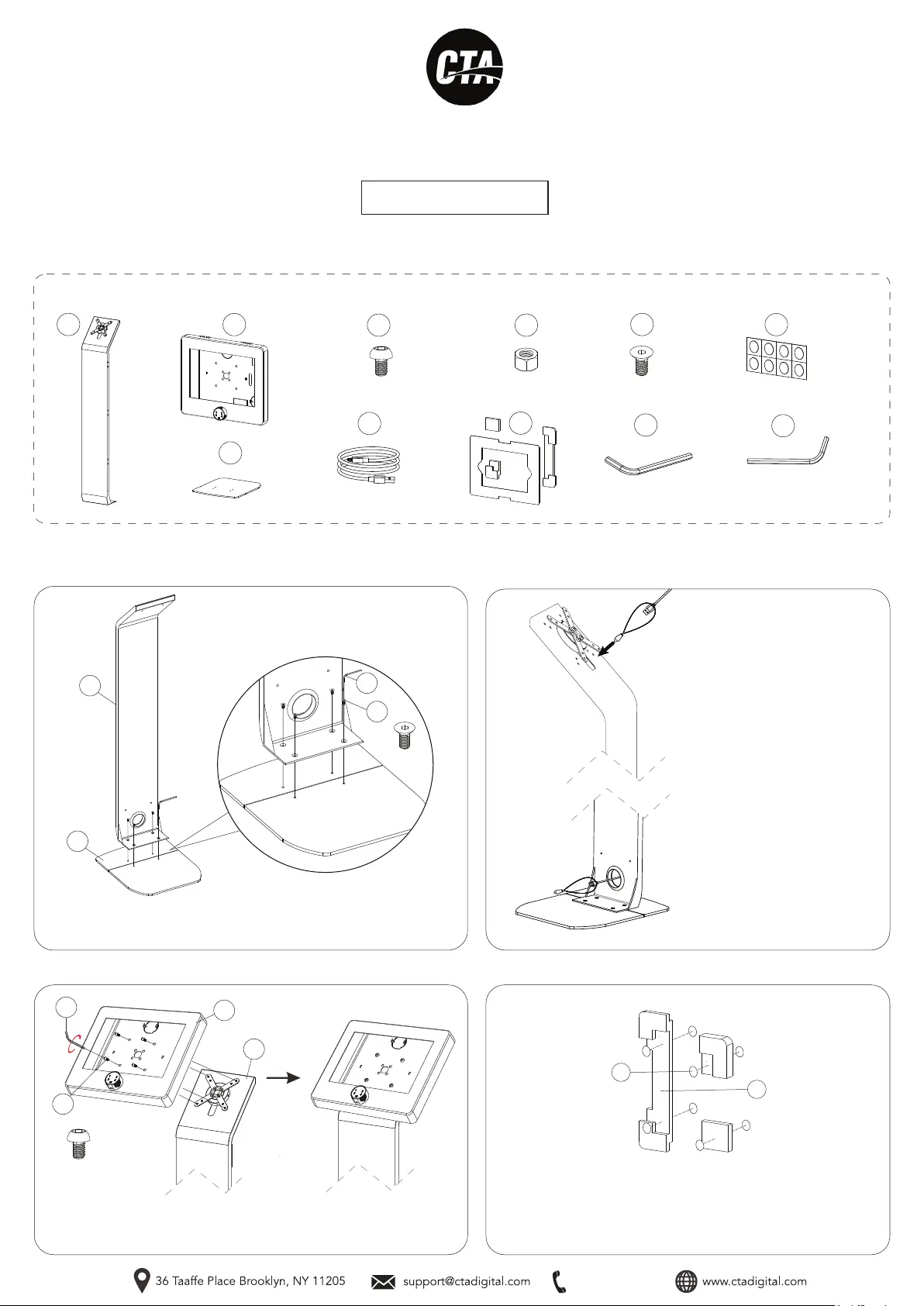 CTA

36 Taaffe Place Brooklyn, NY 11205
support@ctadigital.com
www.ctadigital.com