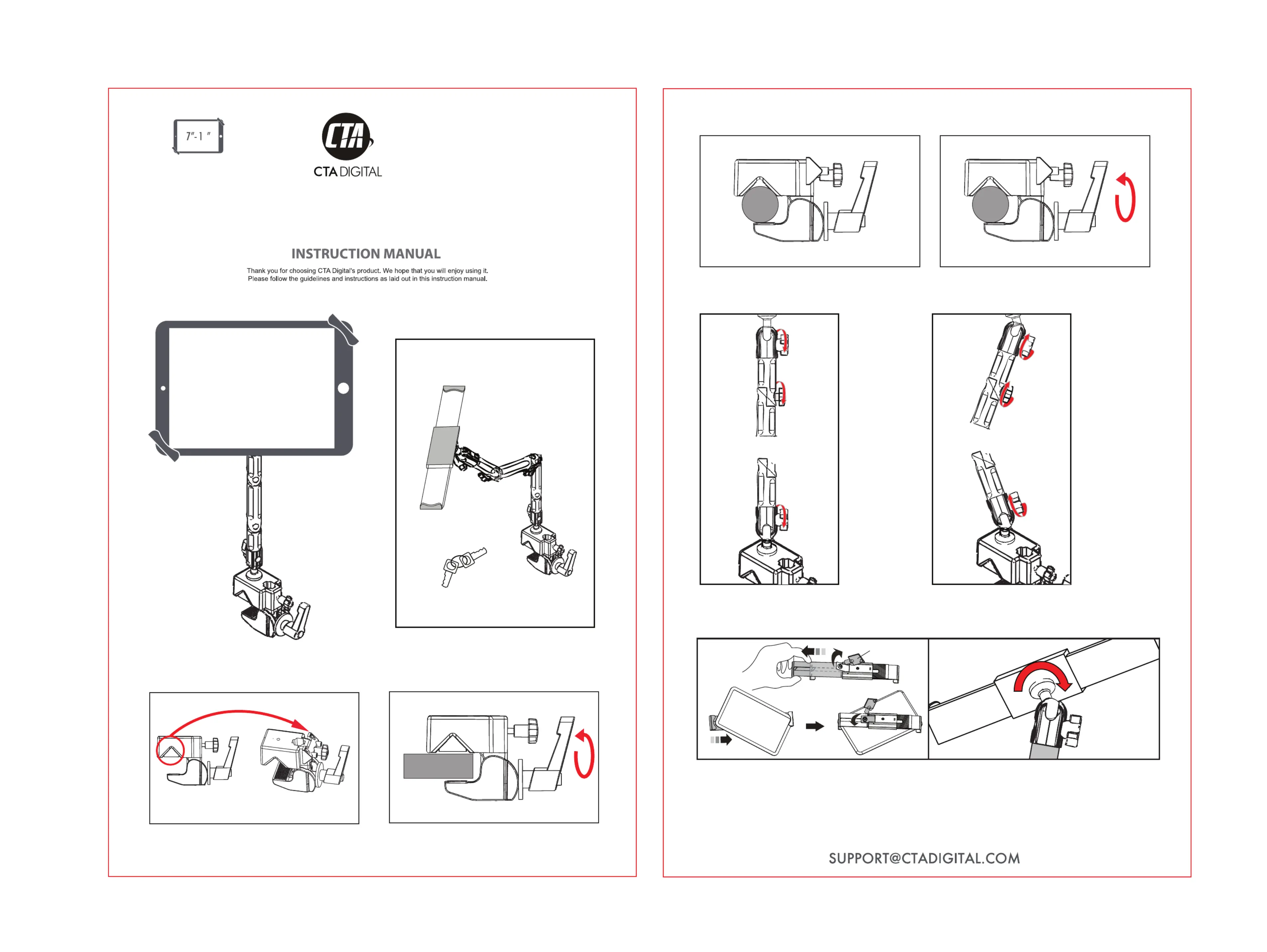 7"-1 "

CTA

CTA DIGITAL

INSTRUCTION MANUAL

Thank you for choosing CTA Digital's product. We hope that you will enjoy using it. Please follow the guidelines and instructions as laid out in this instruction manual.

SUPPORT@CTADIGITAL.COM