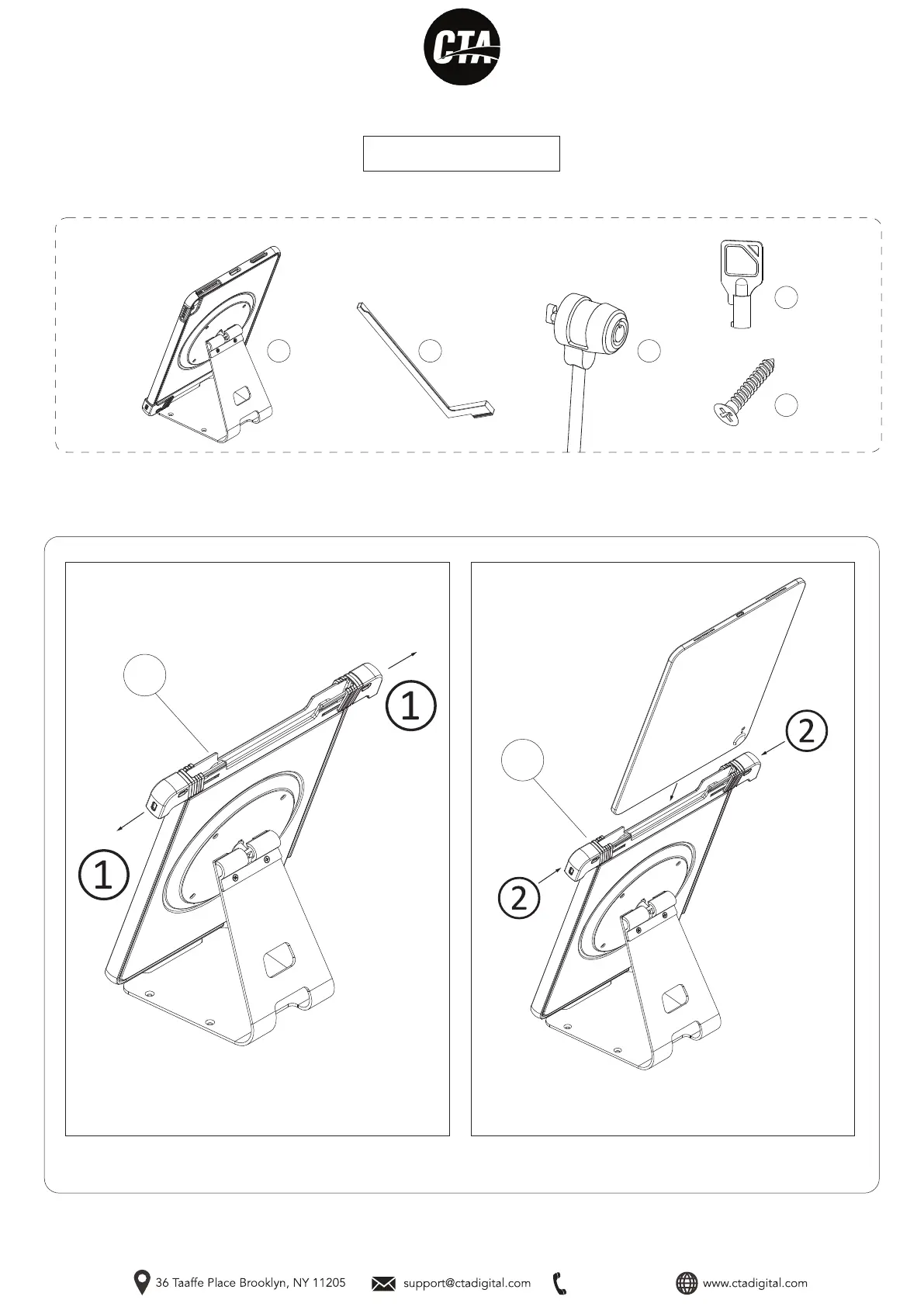 CTA

1

1

2

2

36 Taaffe Place Brooklyn, NY 11205

support@ctadigital.com

www.ctadigital.com