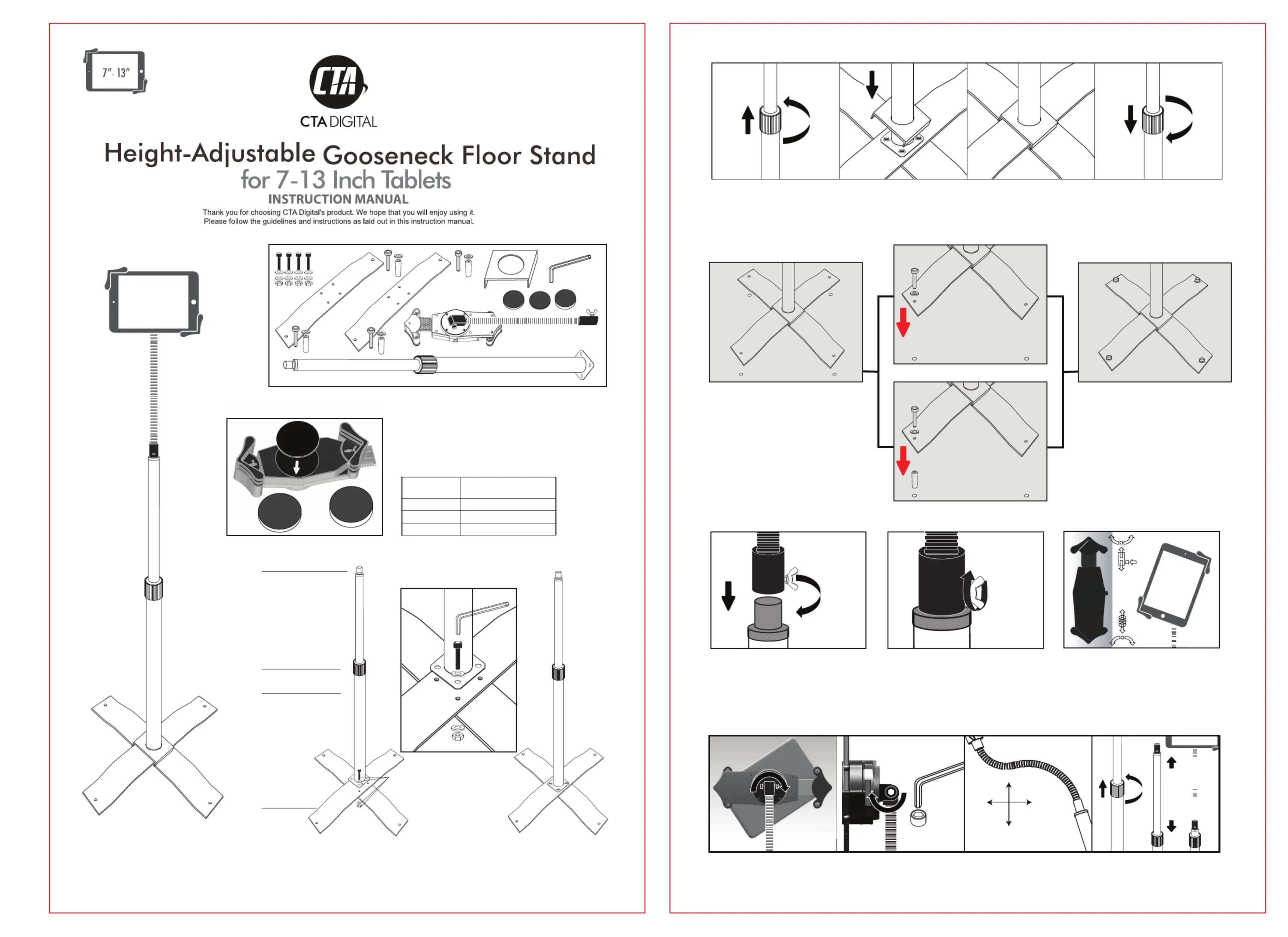 7"- 13"

CTA

CTA DIGITAL

Height-Adjustable Gooseneck Floor Stand
for 7-13 Inch Tablets
INSTRUCTION MANUAL

Thank you for choosing CTA Digital's product. We hope that you will enjoy using it.
Please follow the guidelines and instructions as laid out in this instruction manual.