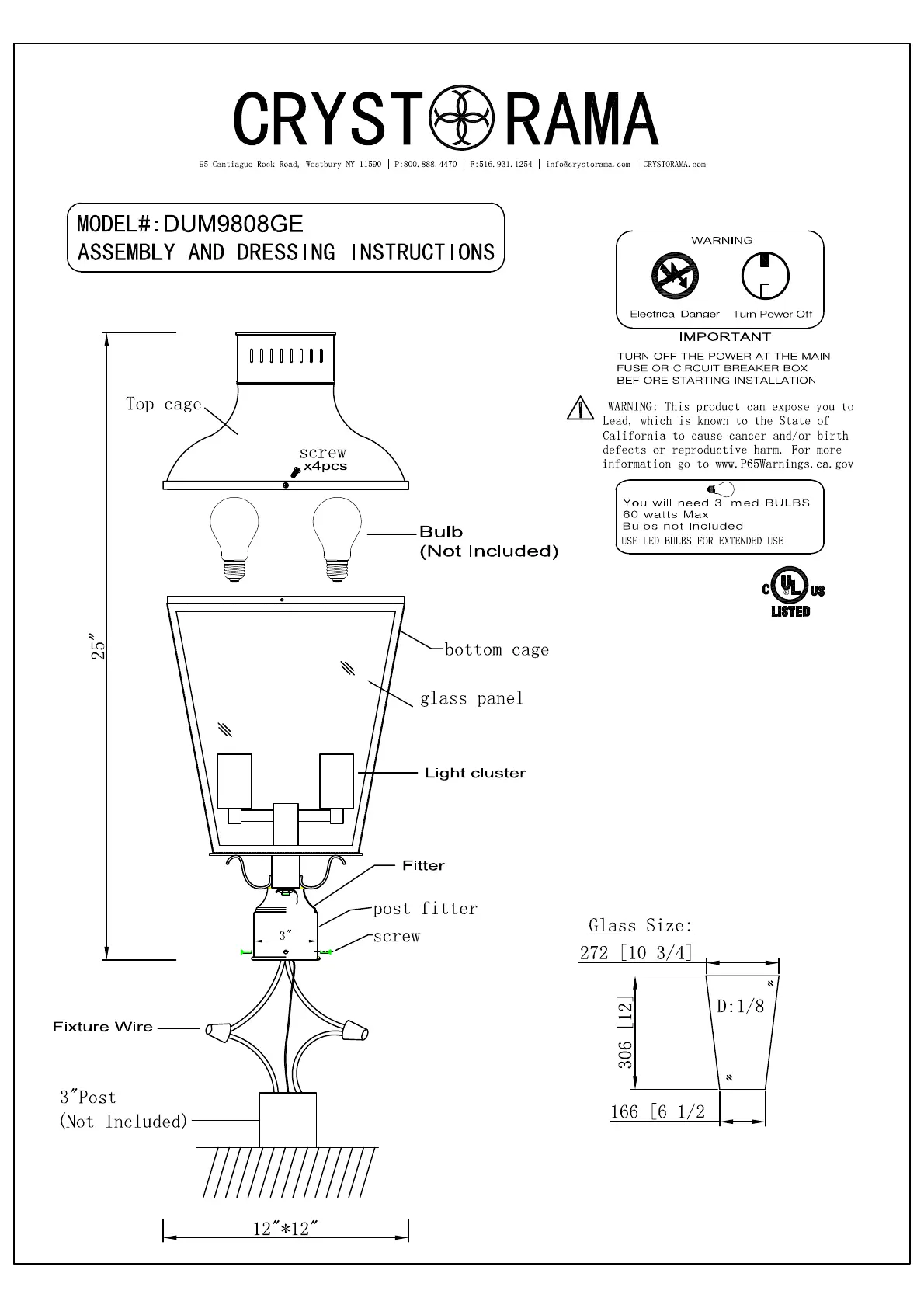 CRYSTORAMA

95 Cantiague Rock Road, Westbury NY 11590 | P:800.888.4470 | F:516.931.1254 | info@crystorama.com | CRYSTORAMA.com

MODEL#:DUM9808GE
ASSEMBLY AND DRESSING INSTRUCTIONS

WARNING
Electrical Danger Turn Power Off

IMPORTANT
TURN OFF THE POWER AT THE MAIN FUSE OR CIRCUIT BREAKER BOX BEF ORE STARTING INSTALLATION

WARNING: This product can expose you to Lead, which is known to the State of California to cause cancer and/or birth defects or reproductive harm. For more information go to www.P65Warnings.ca.gov

You will need 3-med.BULBS
60 watts Max
Bulbs not included
USE LED BULBS FOR EXTENDED USE

C UL US LISTED

25"

Top cage

screw
x4pcs

Bulb
(Not Included)

bottom cage

glass panel

Light cluster

Fitter

post fitter

3"

screw

Fixture Wire

3"Post
(Not Included)

12"*12"

Glass Size:
272 [10 3/4]
306 [12]
D:1/8
166 [6 1/2