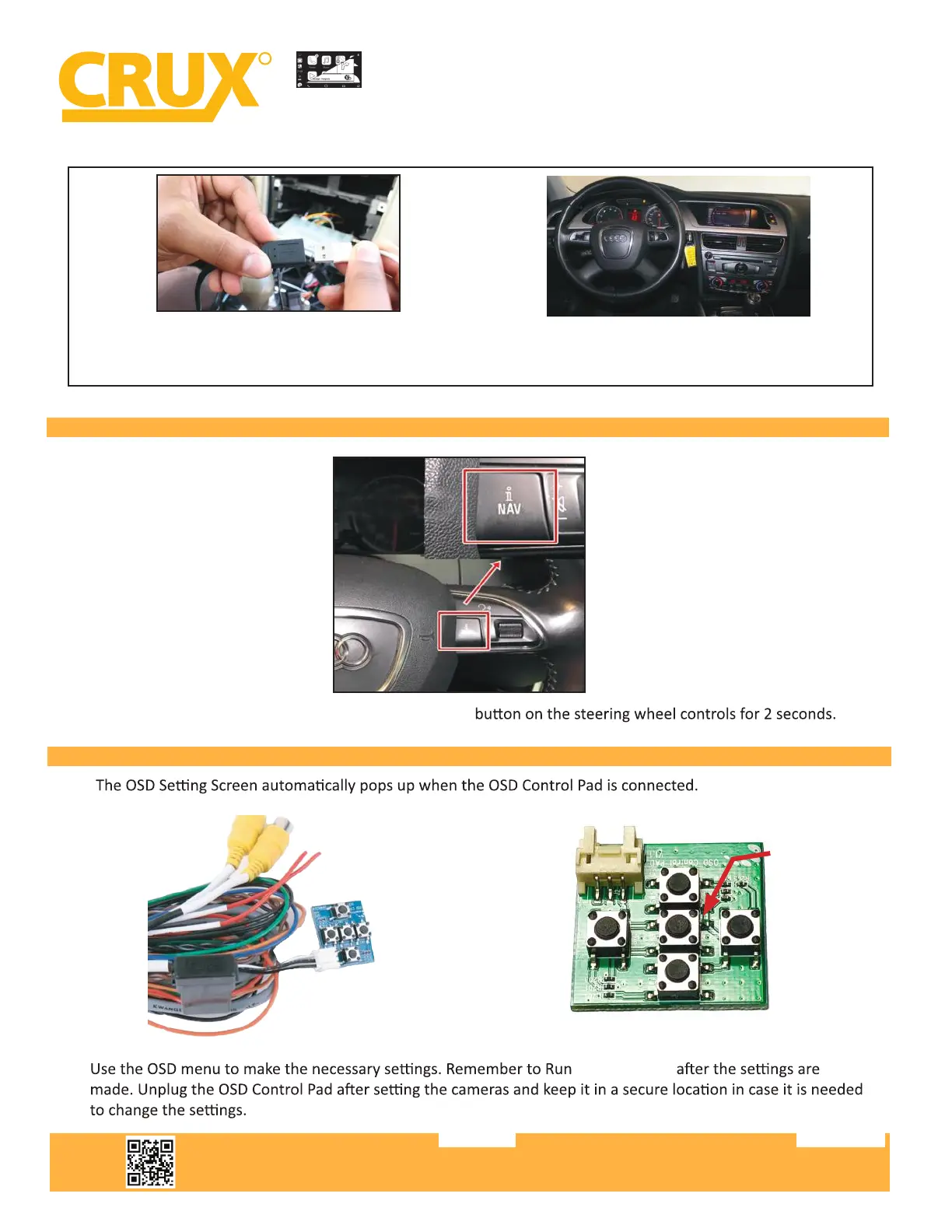 CRUX

NAV

button on the steering wheel controls for 2 seconds.

The OSD Setting Screen automatically pops up when the OSD Control Pad is connected.

Use the OSD menu to make the necessary settings. Remember to Run after the settings are made. Unplug the OSD Control Pad after setting the cameras and keep it in a secure location in case it is needed to change the settings.