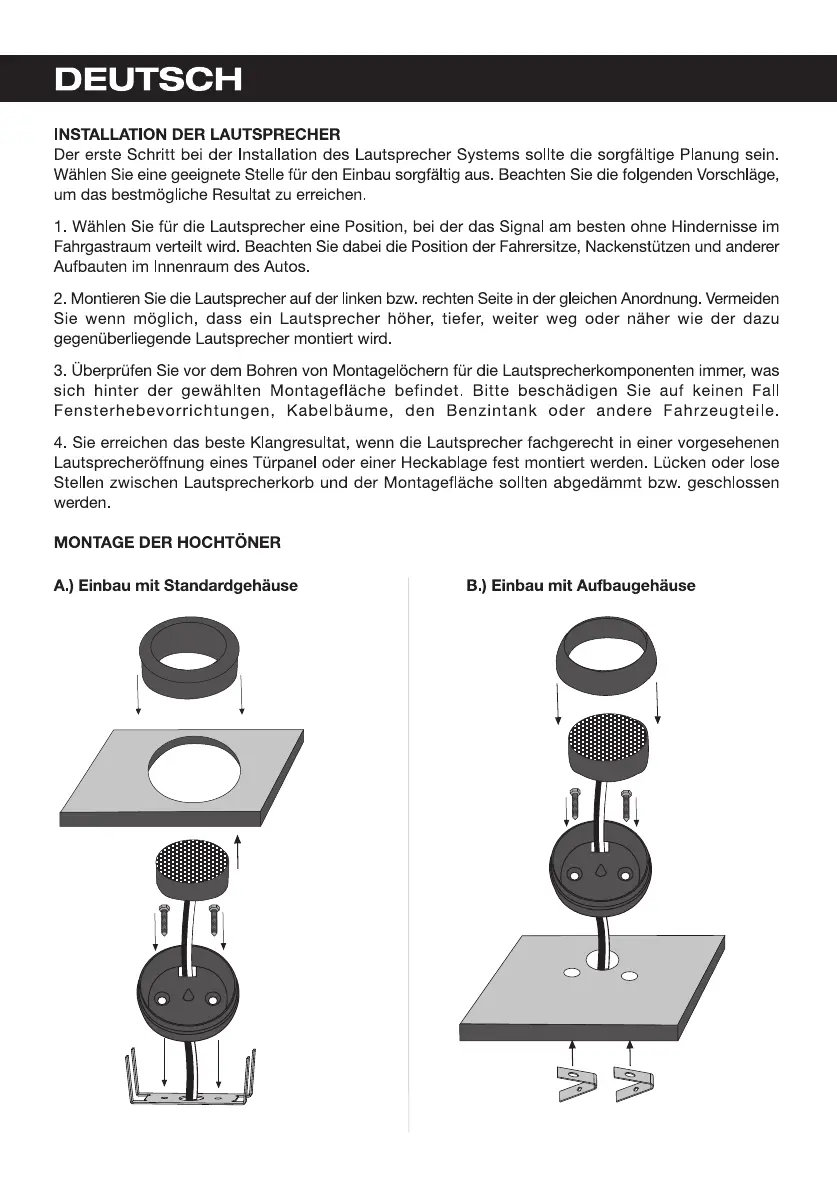 DEUTSCH

INSTALLATION DER LAUTSPRECHER
Der erste Schritt bei der Installation des Lautsprecher Systems sollte die sorgfältige Planung sein. Wählen Sie eine geeignete Stelle für den Einbau sorgfältig aus. Beachten Sie die folgenden Vorschläge, um das bestmögliche Resultat zu erreichen.

1. Wählen Sie für die Lautsprecher eine Position, bei der das Signal am besten ohne Hindernisse im Fahrgastraum verteilt wird. Beachten Sie dabei die Position der Fahrersitze, Nackenstützen und anderer Aufbauten im Innenraum des Autos.

2. Montieren Sie die Lautsprecher auf der linken bzw. rechten Seite in der gleichen Anordnung. Vermeiden Sie wenn möglich, dass ein Lautsprecher höher, tiefer, weiter weg oder näher wie der dazu gegenüberliegende Lautsprecher montiert wird.

3. Überprüfen Sie vor dem Bohren von Montagelöchern für die Lautsprecherkomponenten immer, was sich hinter der gewählten Montagefläche befindet. Bitte beschädigen Sie auf keinen Fall Fensterhebevorrichtungen, Kabelbäume, den Benzintank oder andere Fahrzeugteile.

4. Sie erreichen das beste Klangresultat, wenn die Lautsprecher fachgerecht in einer vorgesehenen Lautsprecheröffnung eines Türpanel oder einer Heckablage fest montiert werden. Lücken oder lose Stellen zwischen Lautsprecherkorb und der Montagefläche sollten abgedämmt bzw. geschlossen werden.

MONTAGE DER HOCHTÖNER

A.) Einbau mit Standardgehäuse

B.) Einbau mit Aufbaugehäuse