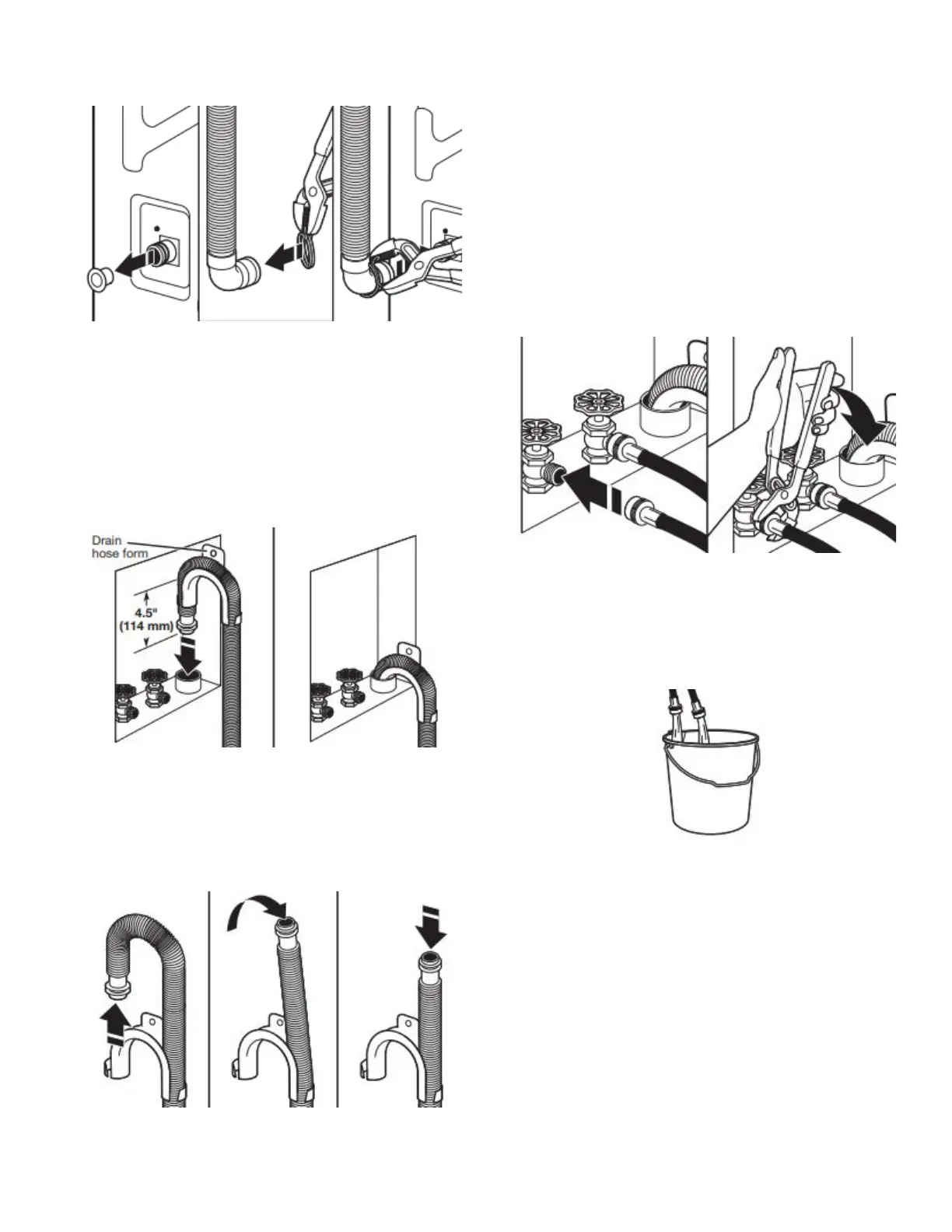 Drain hose form

4.5" (114 mm)