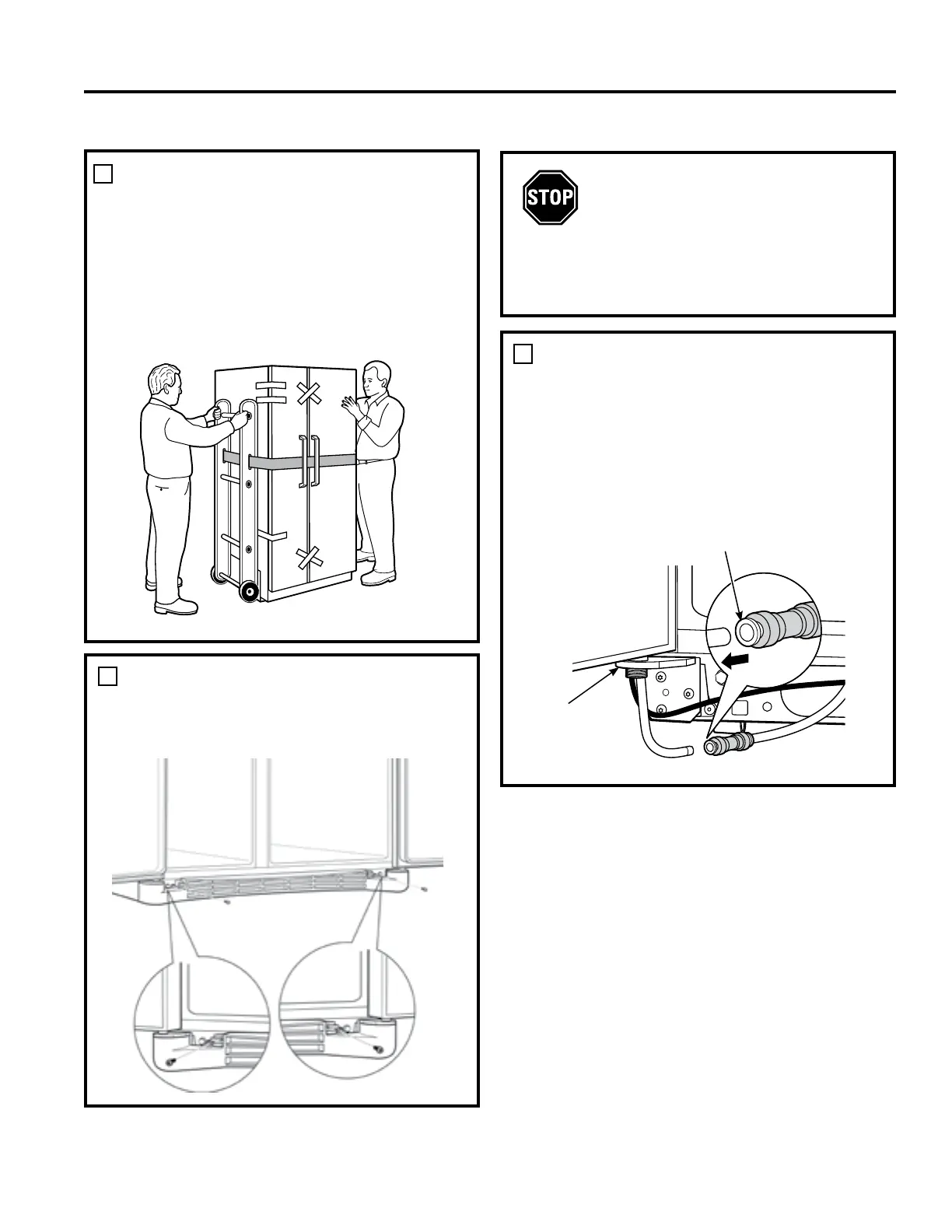 STOP