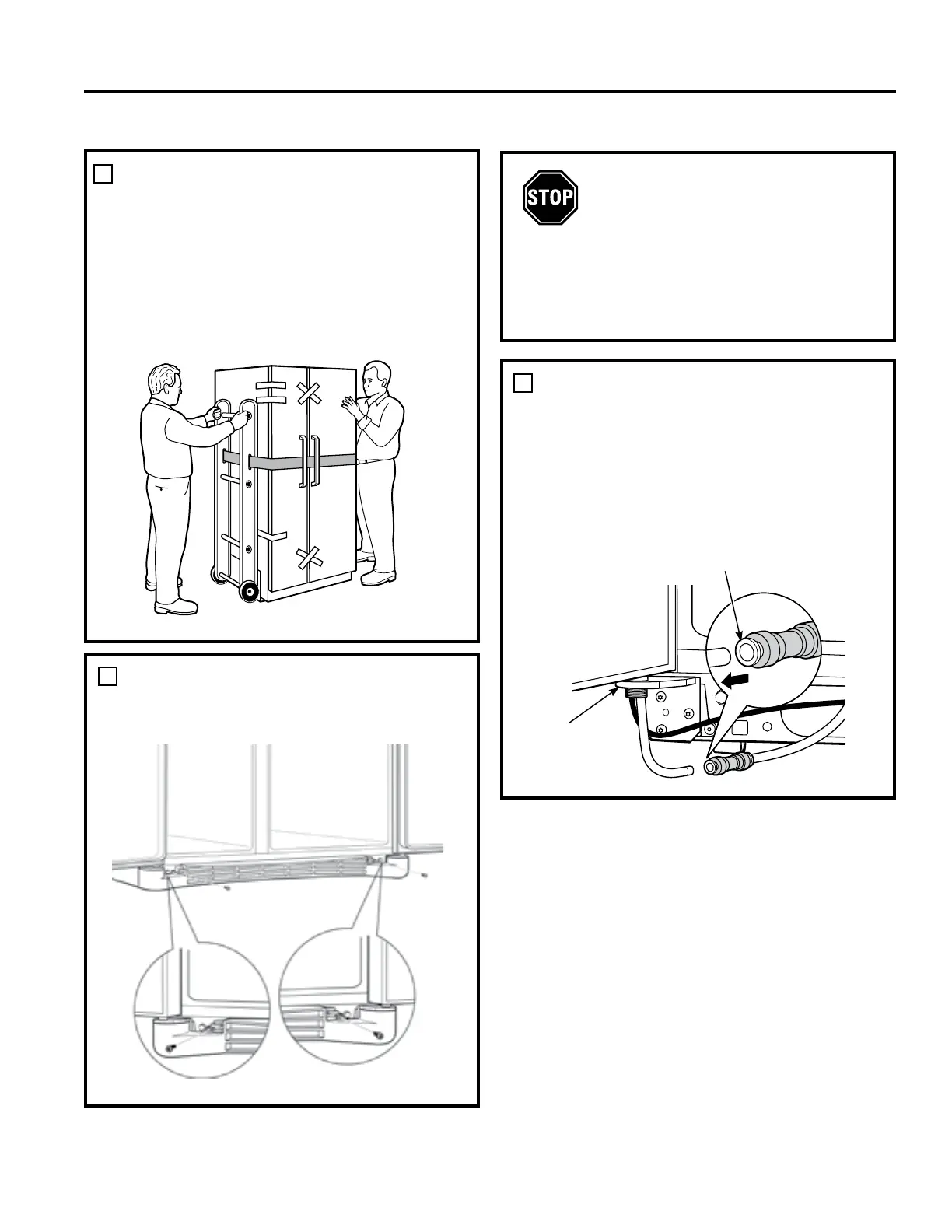 STOP