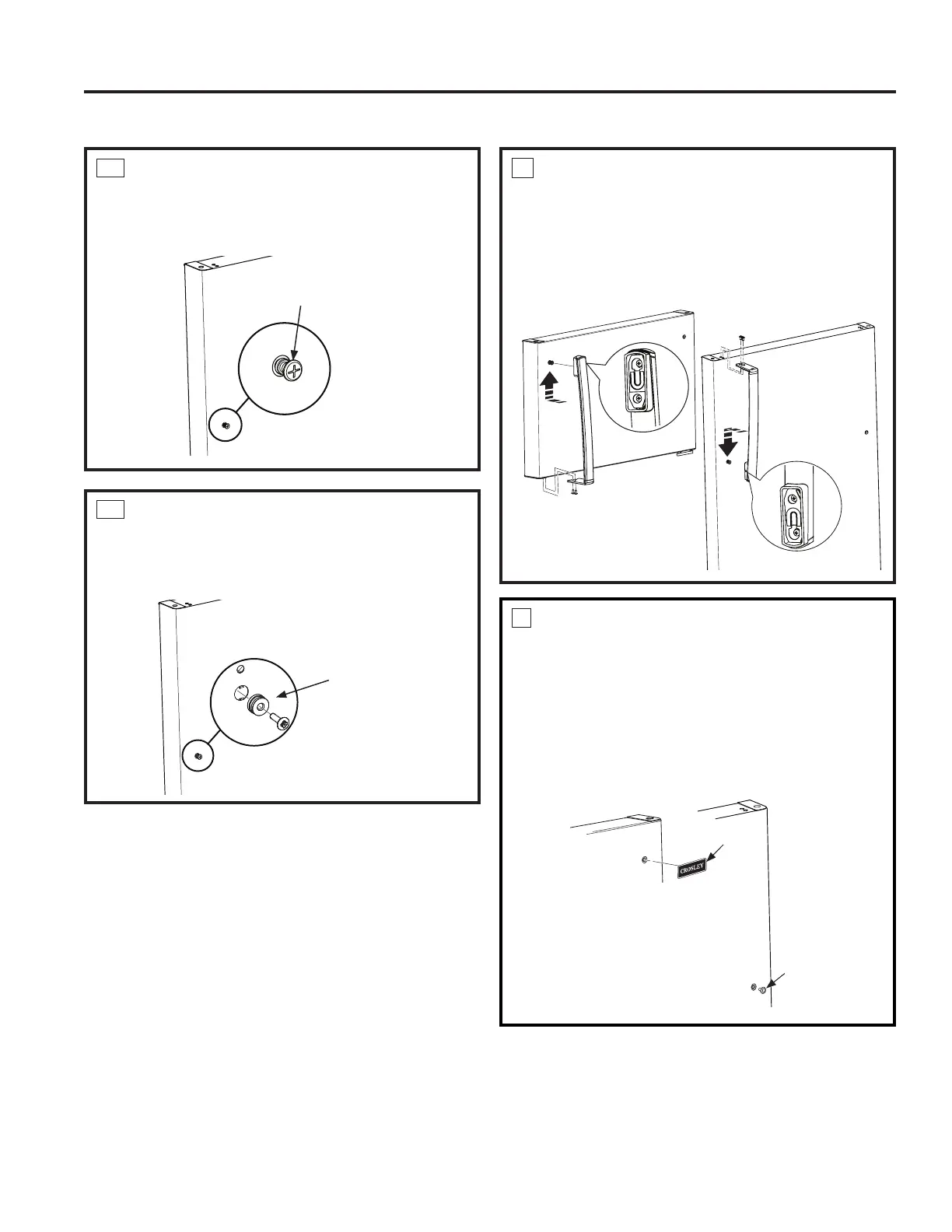 CROSLEY