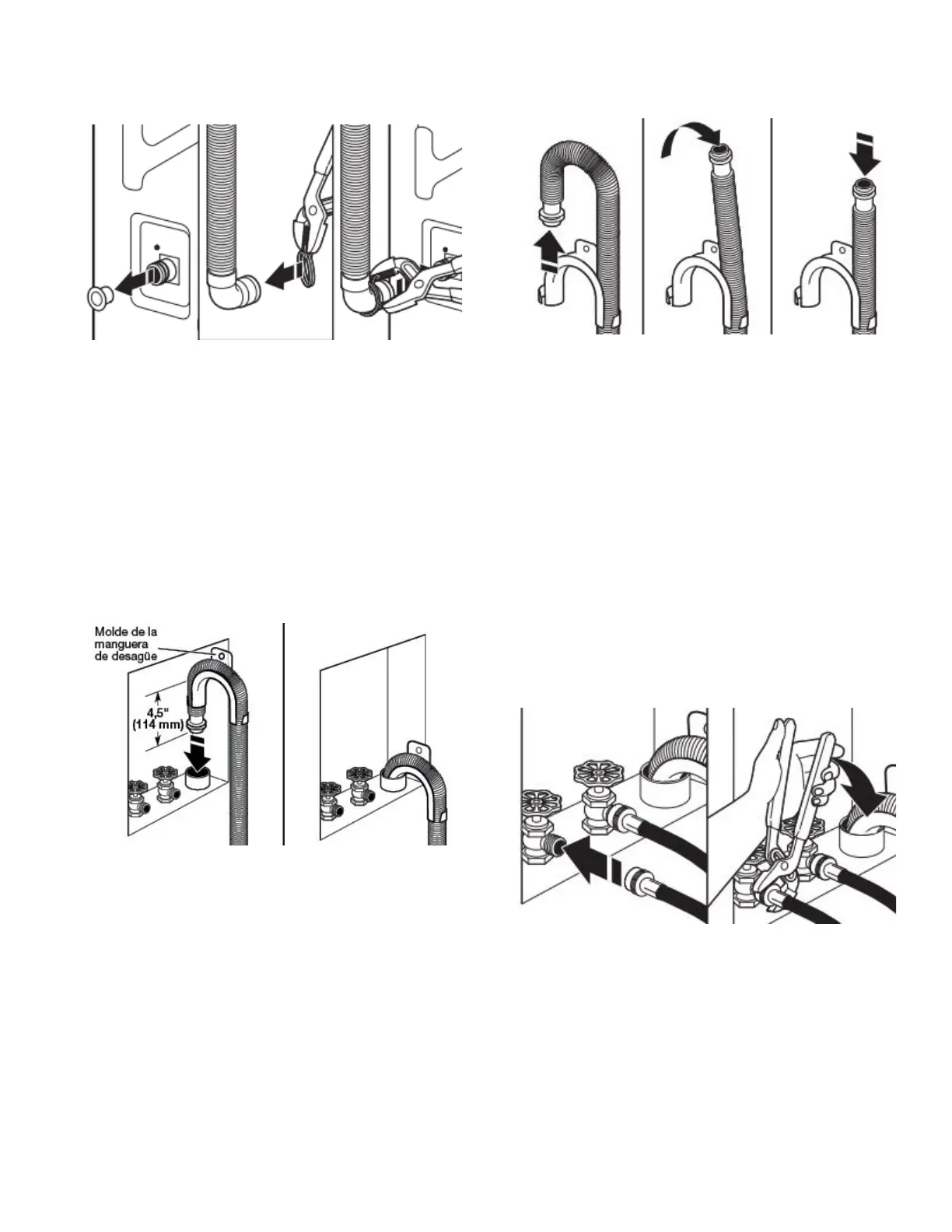 Molde de la manguera de desagüe

4,5"
(114 mm)