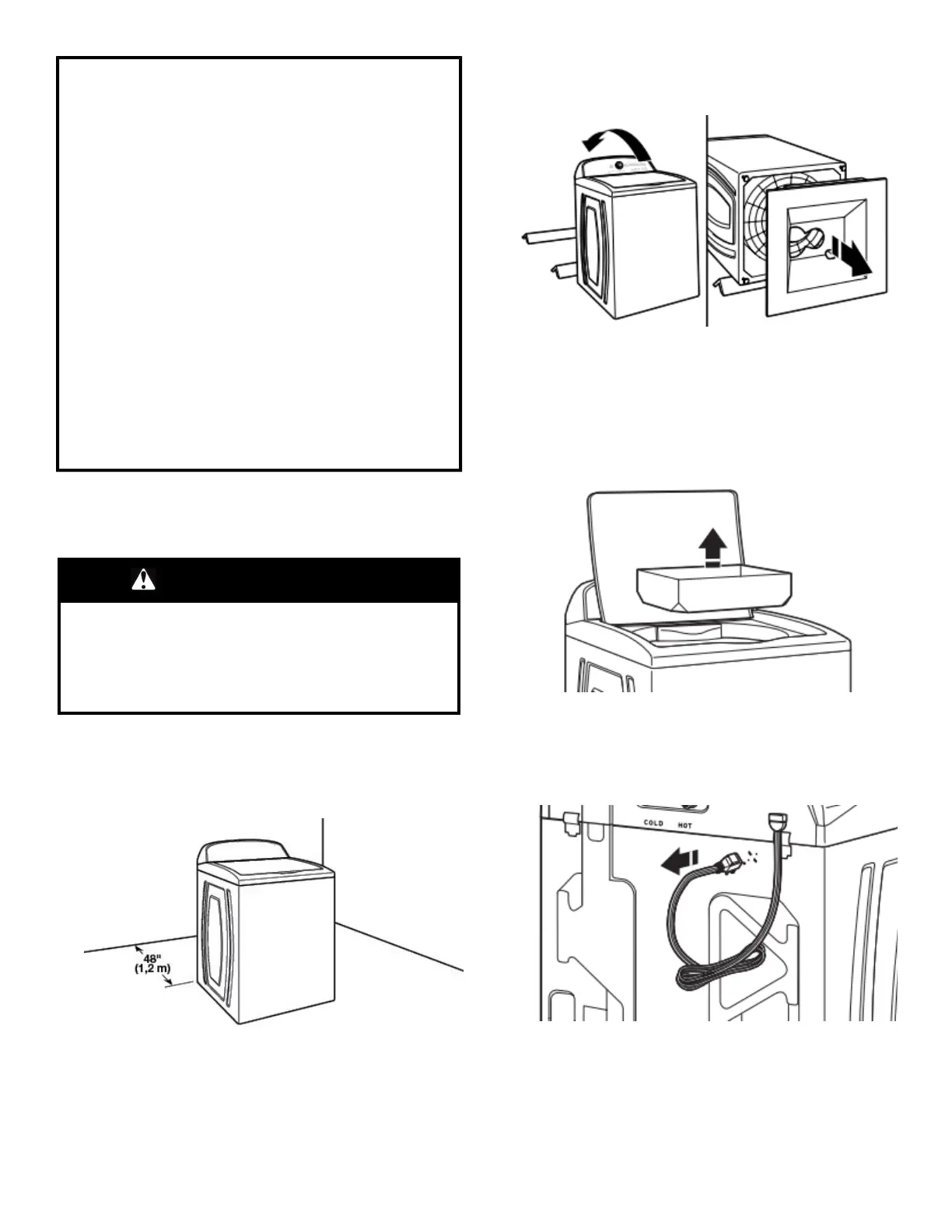 48"
(1,2 m)

COLD HOT