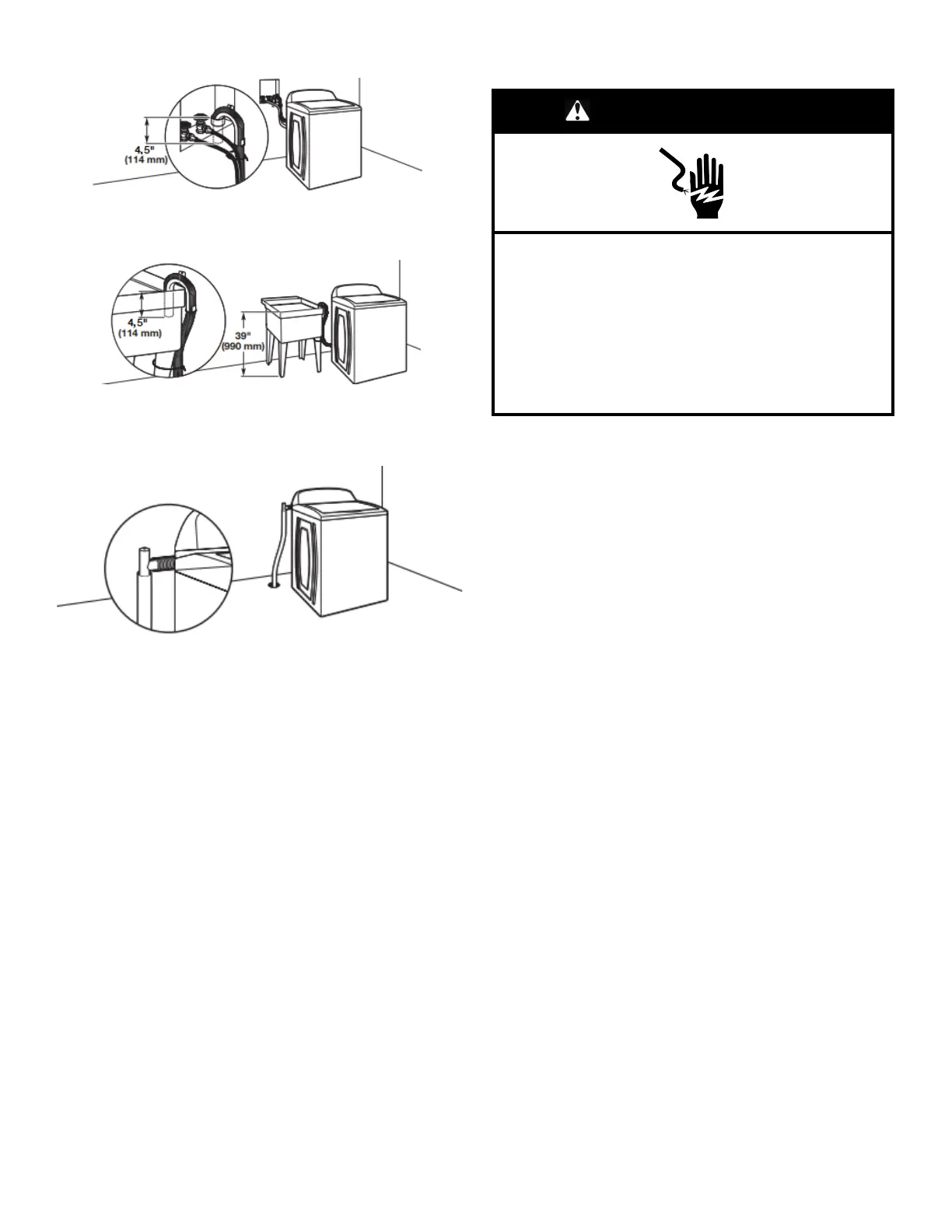 4,5"
(114 mm)

4,5"
(114 mm)

39"
(990 mm)