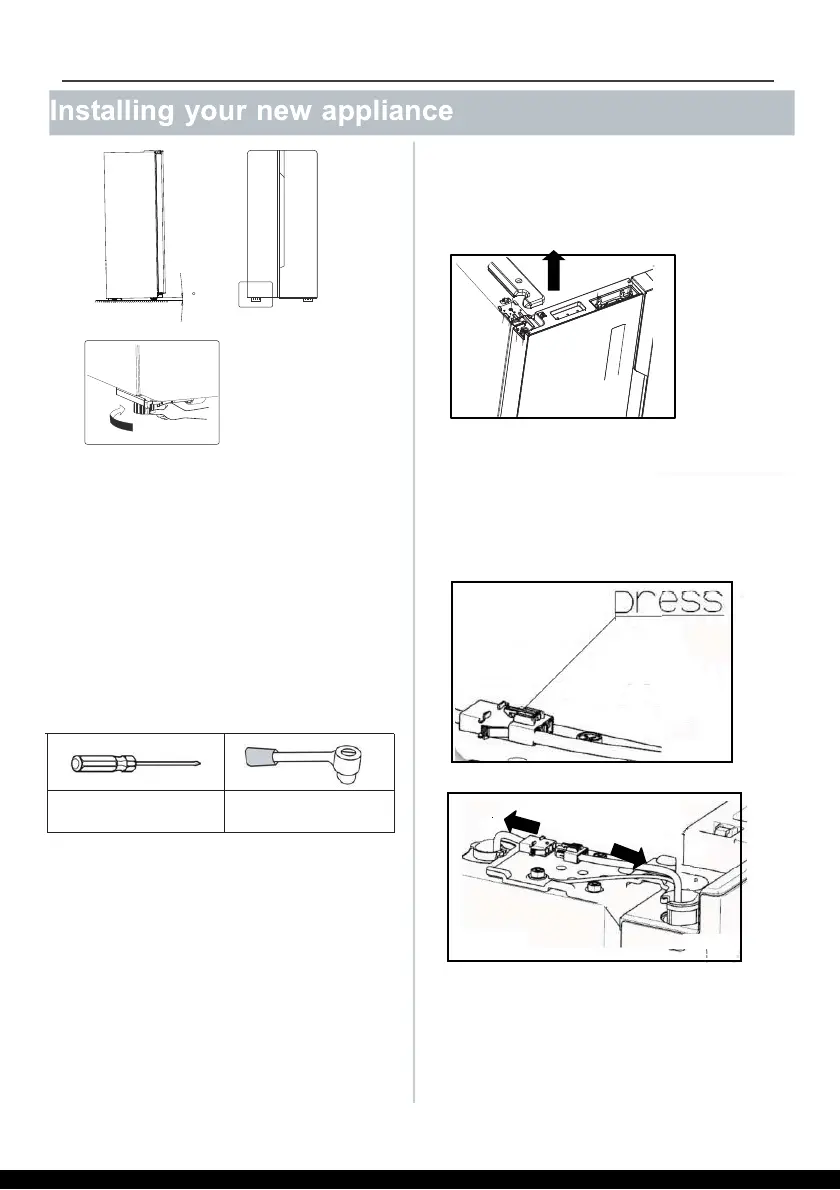 Installing your new appliance

press