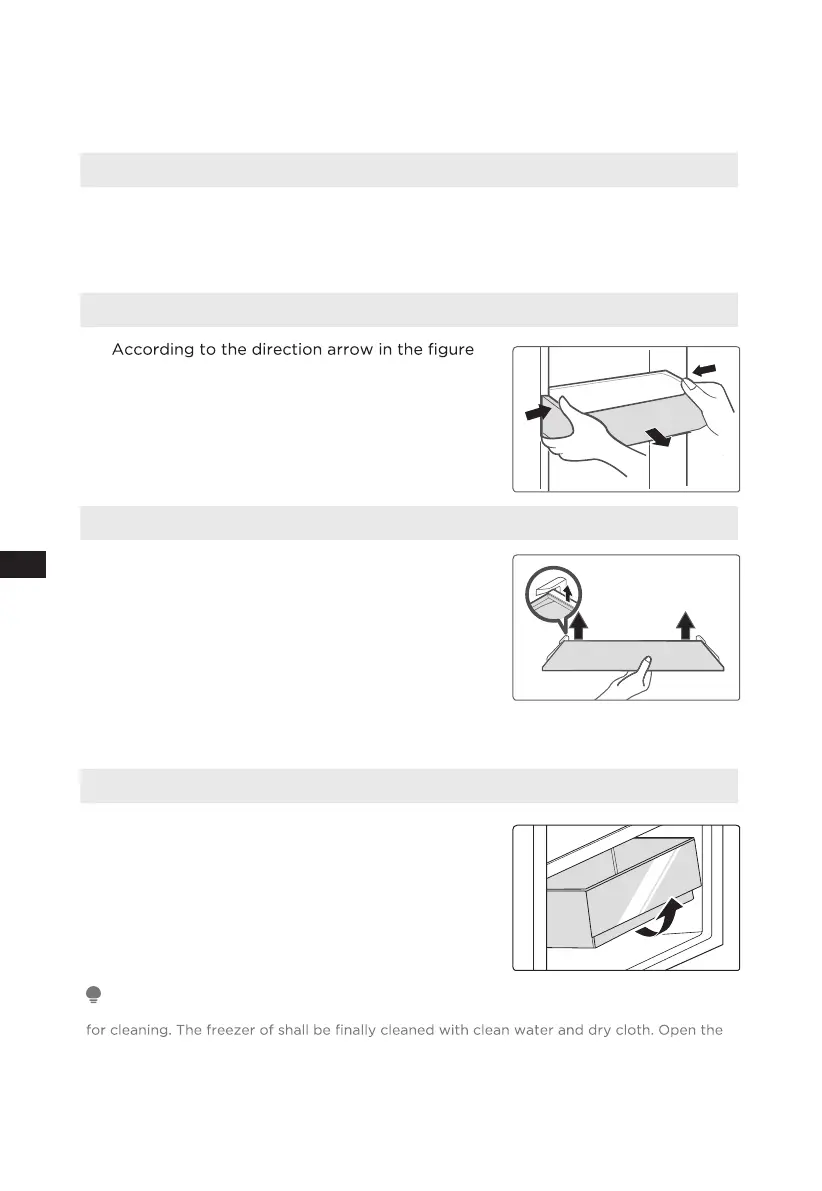 According to the direction arrow in the figure

for cleaning. The freezer of shall be finally cleaned with clean water and dry cloth. Open the