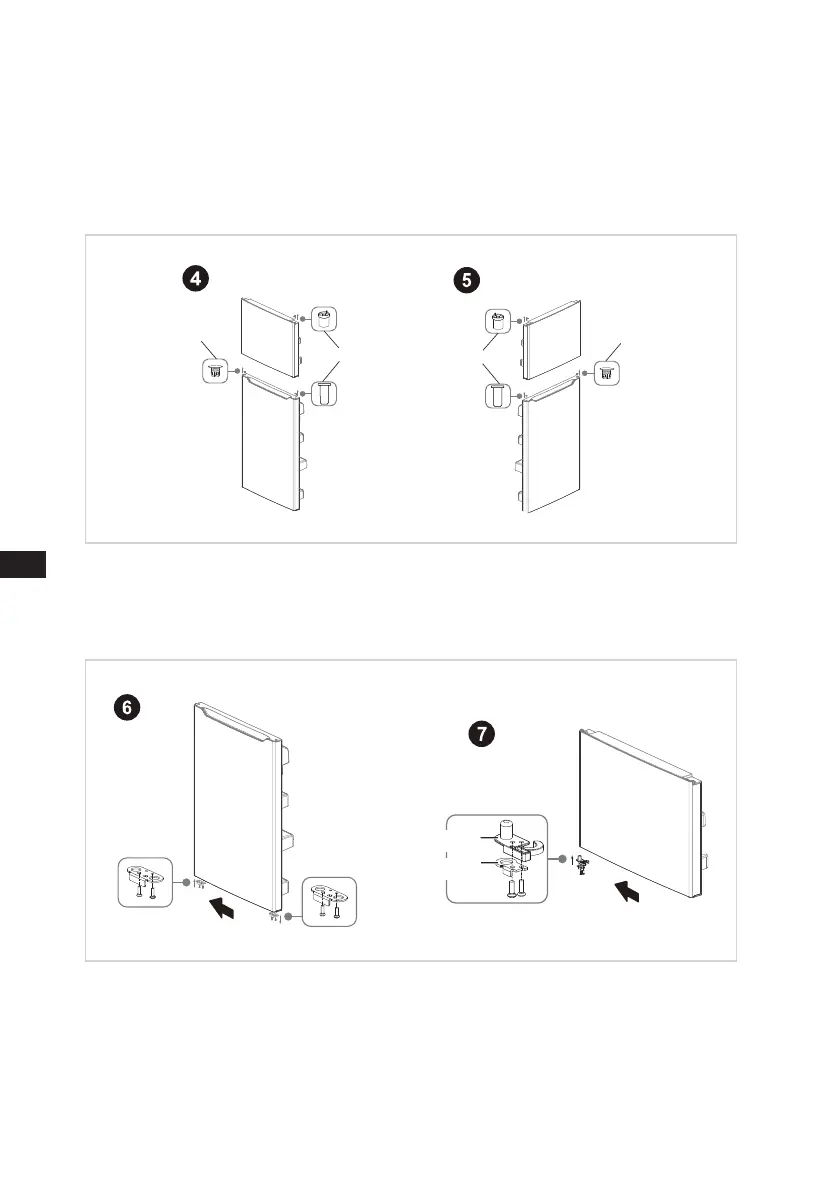 4

5

6

7