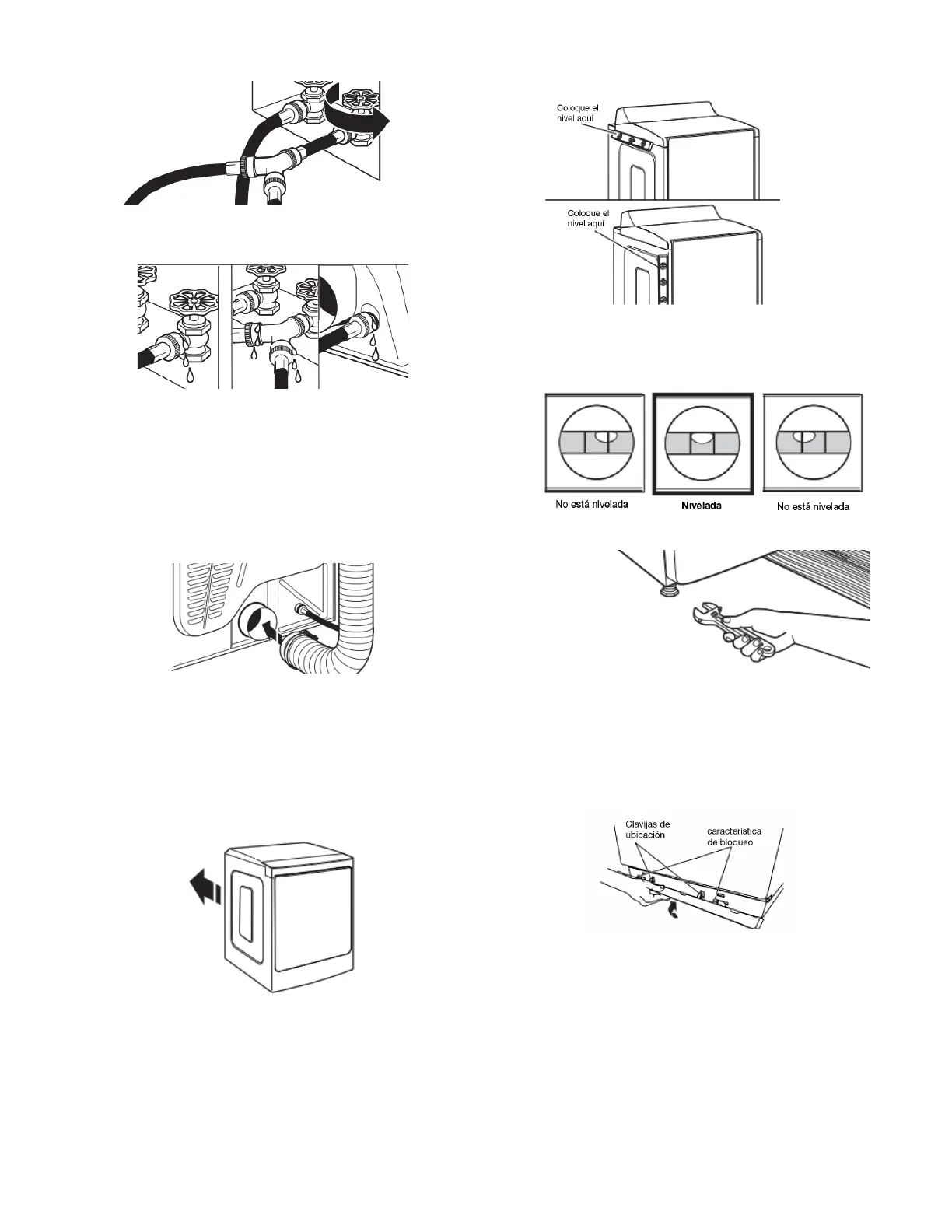 Coloque el nivel aquí

Coloque el nivel aquí

No está nivelada

Nivelada

No está nivelada

Clavijas de ubicación

característica de bloqueo