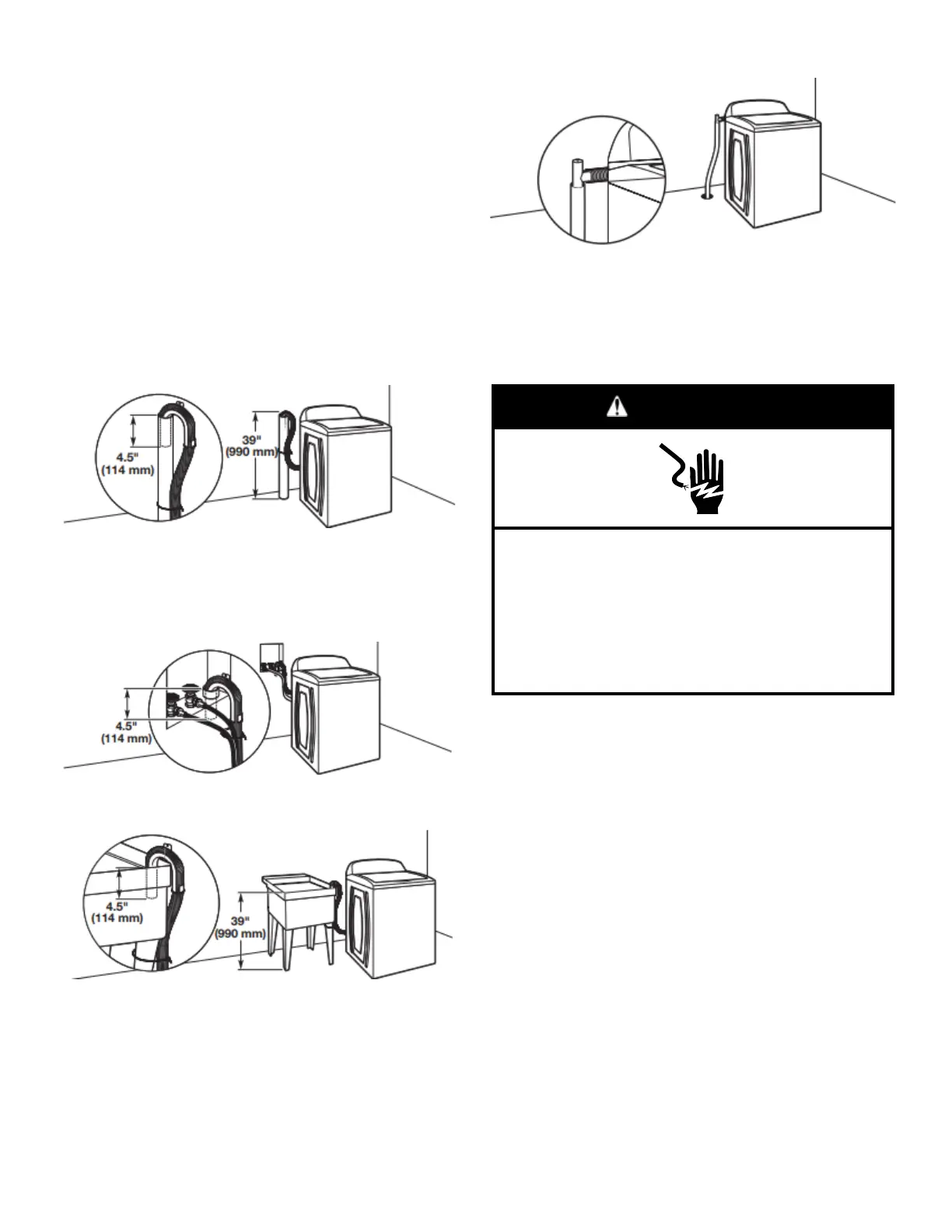 4.5"
(114 mm)

39"
(990 mm)

4.5"
(114 mm)

4.5"
(114 mm)

39"
(990 mm)