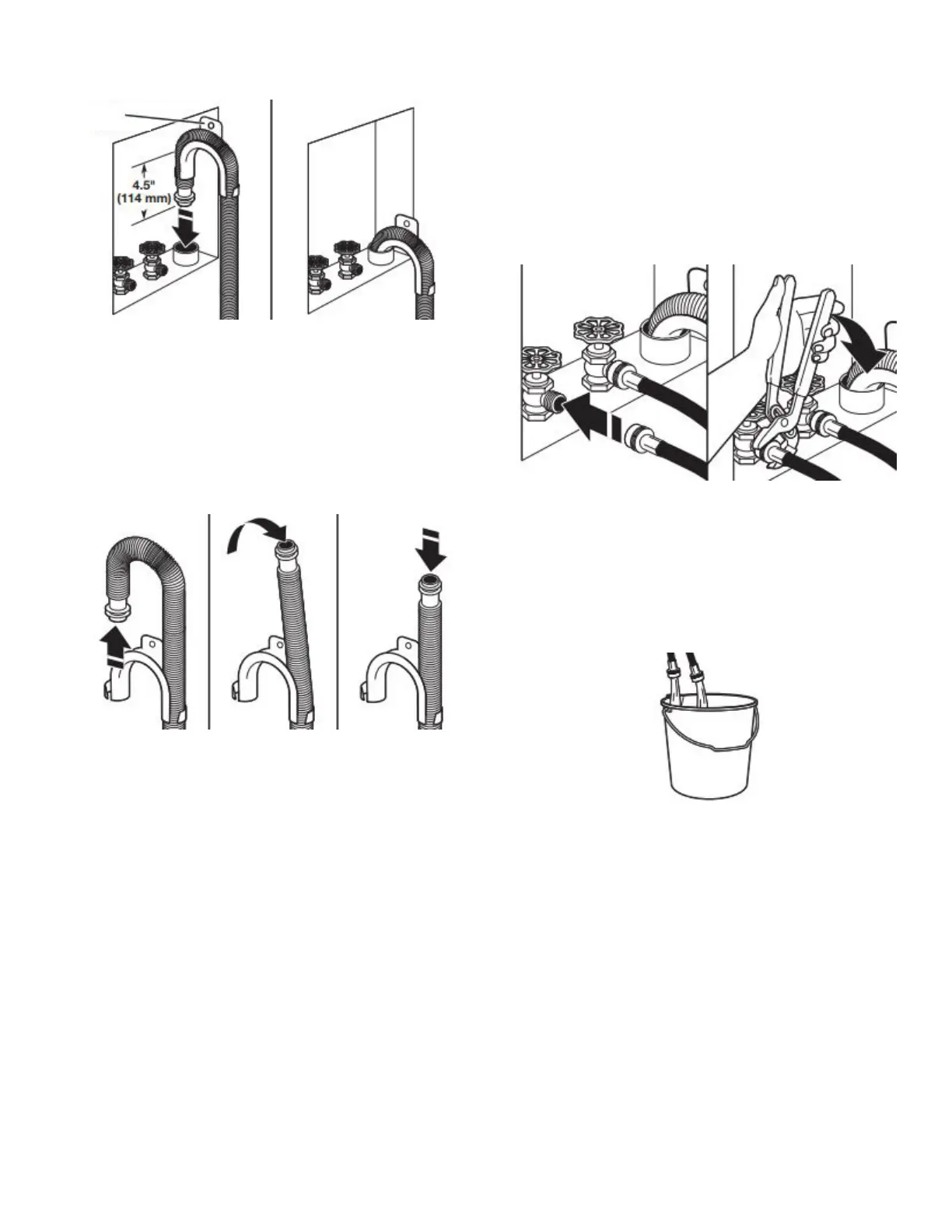 4.5"
(114 mm)