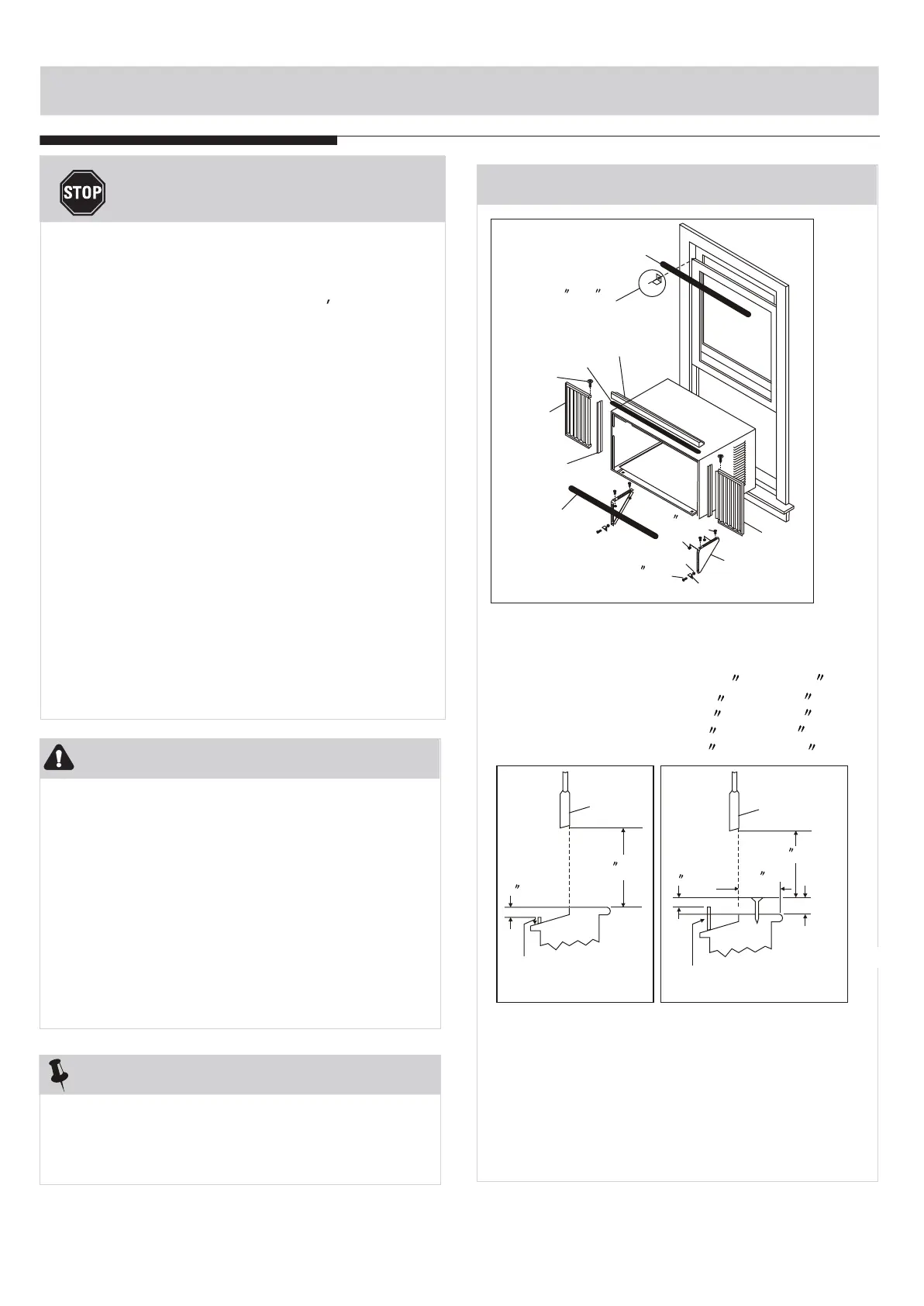 STOP