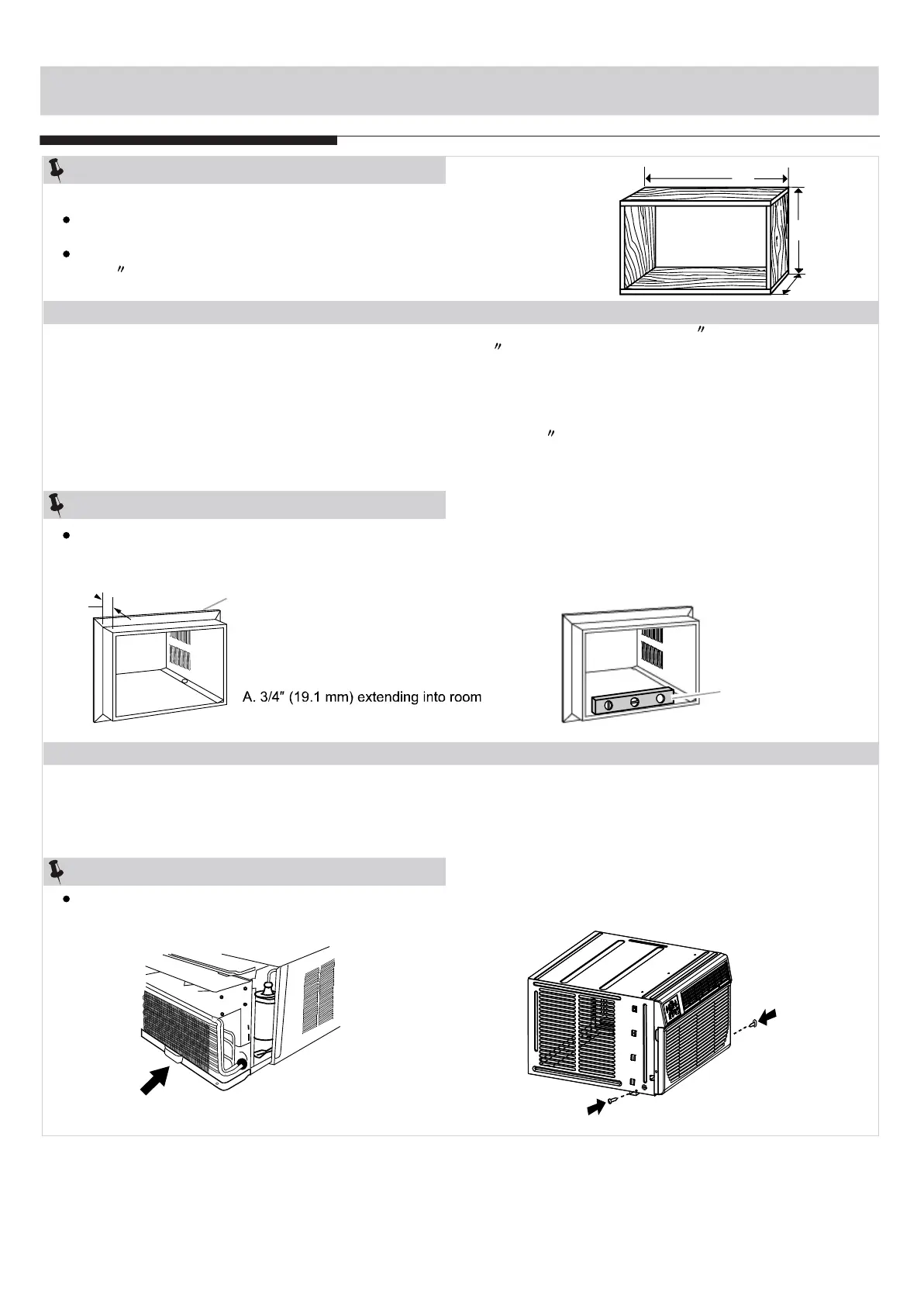 A. 3/4″ (19.1 mm) extending into room