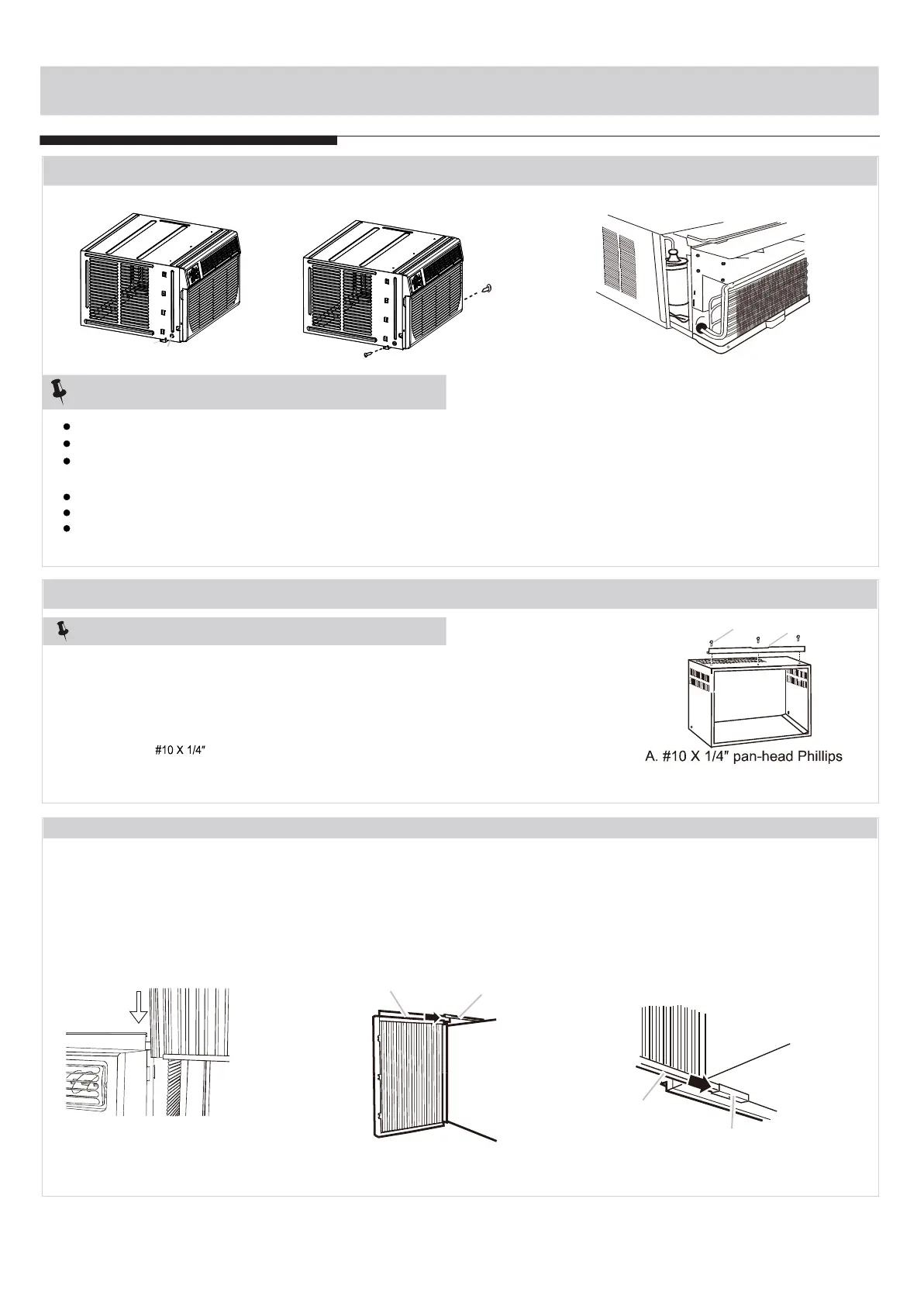 #10 X 1/4"

A. #10 X 1/4" pan-head Phillips