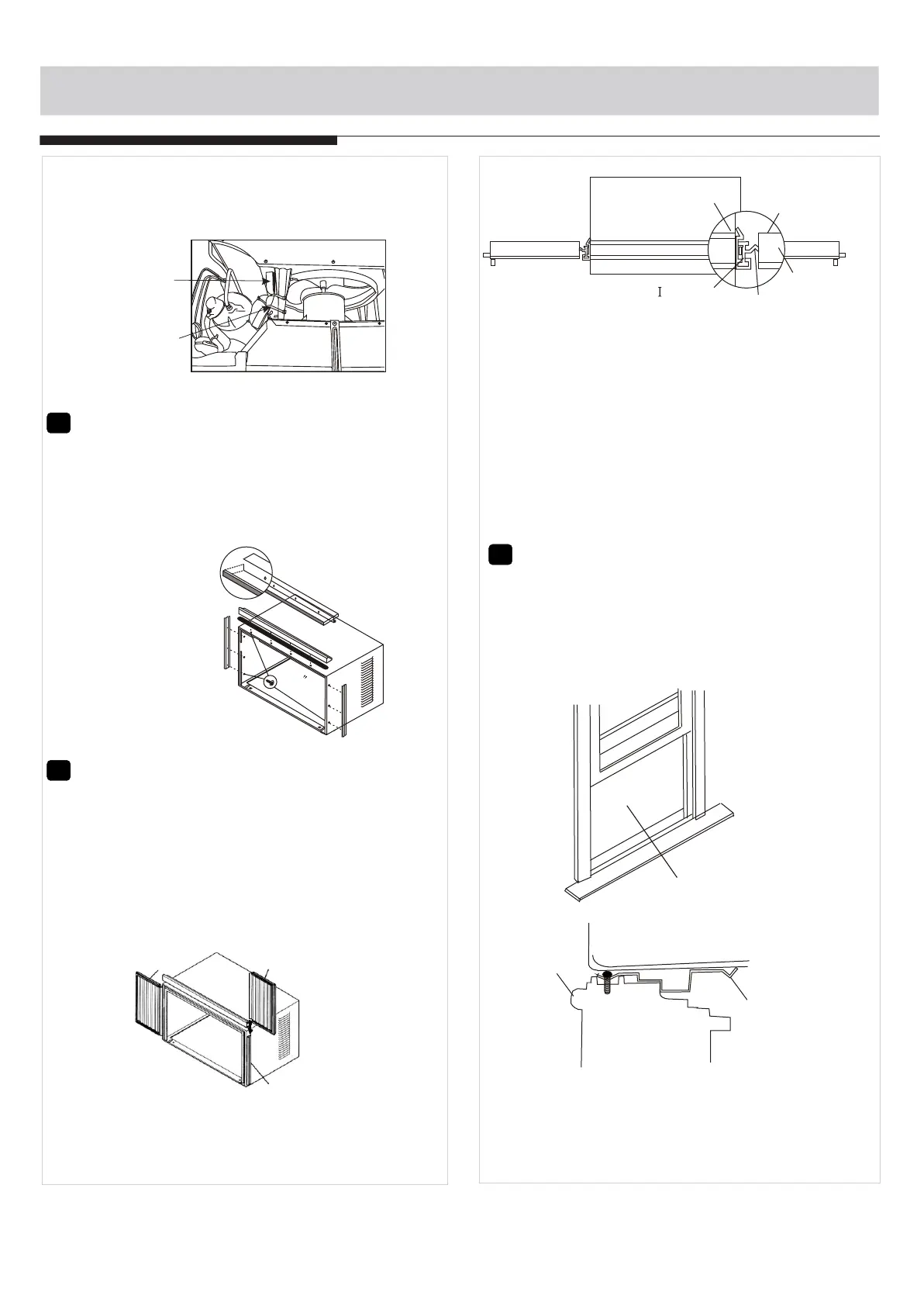 I