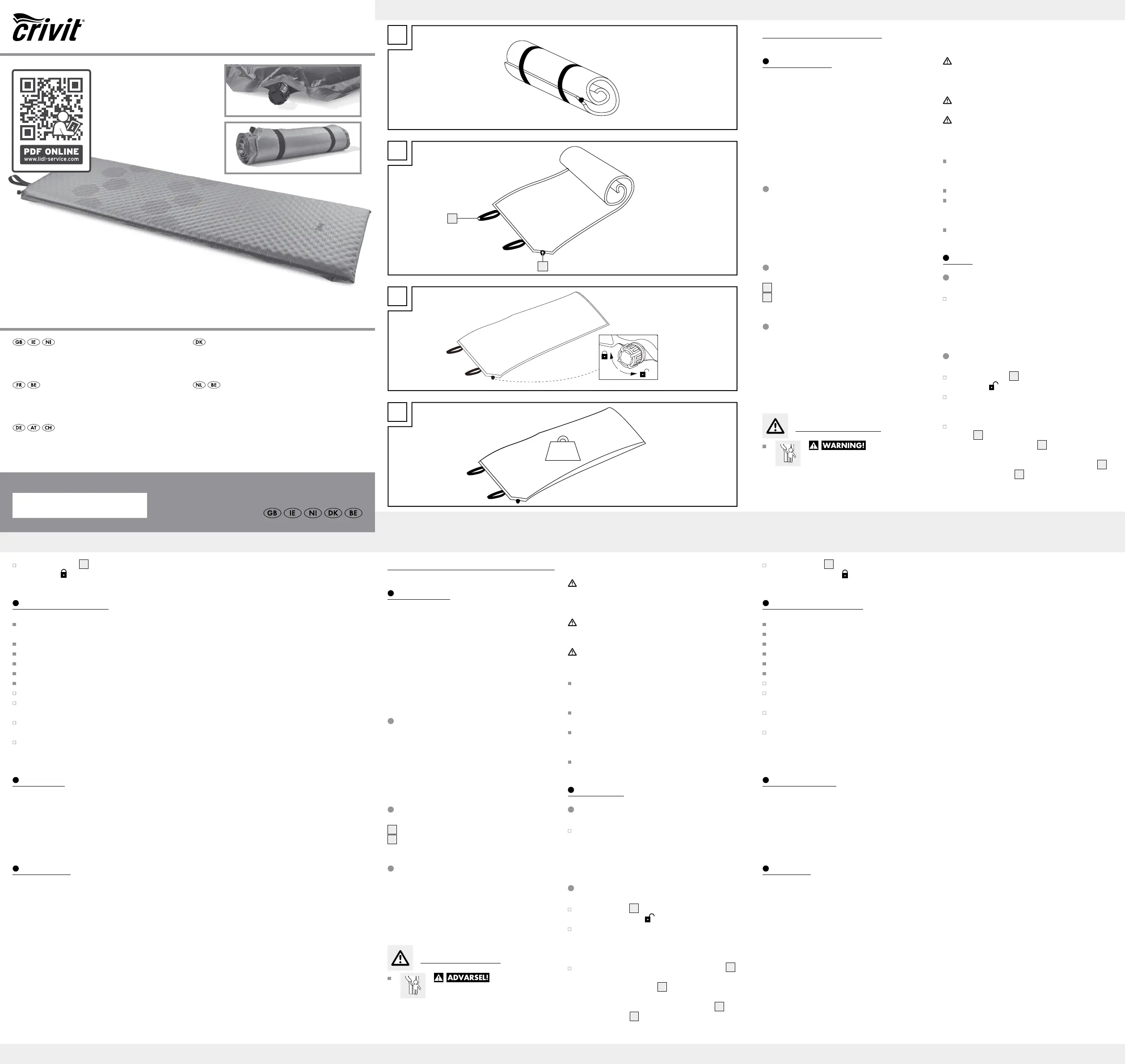 crivit

PDF ONLINE
www.lidl-service.com

GB IE NI
DK
FR BE
NL BE
DE AT CH

GB IE NI DK BE

WARNING!

ADVARSEL!