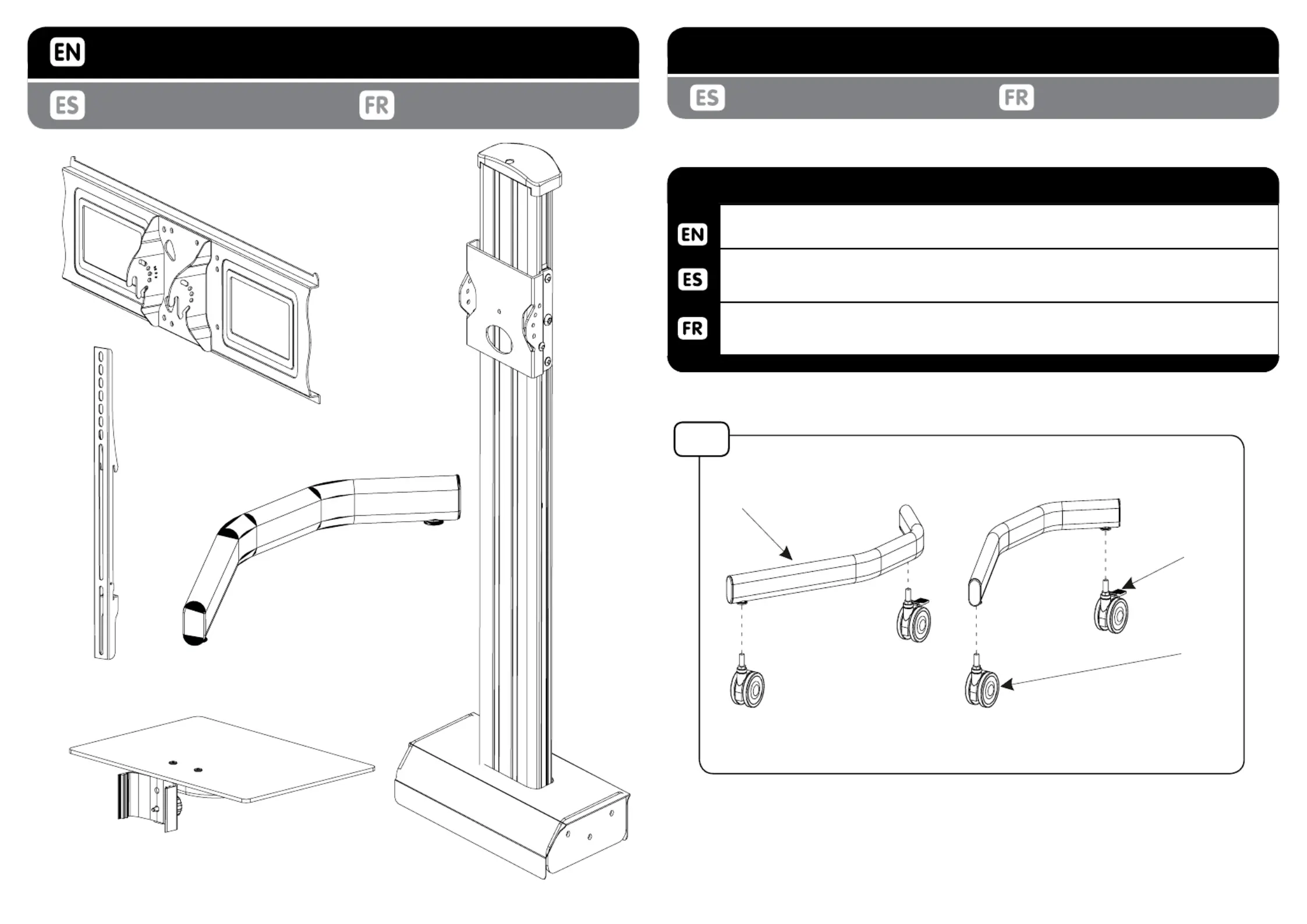 EN

ES FR

ES FR

EN

ES

FR