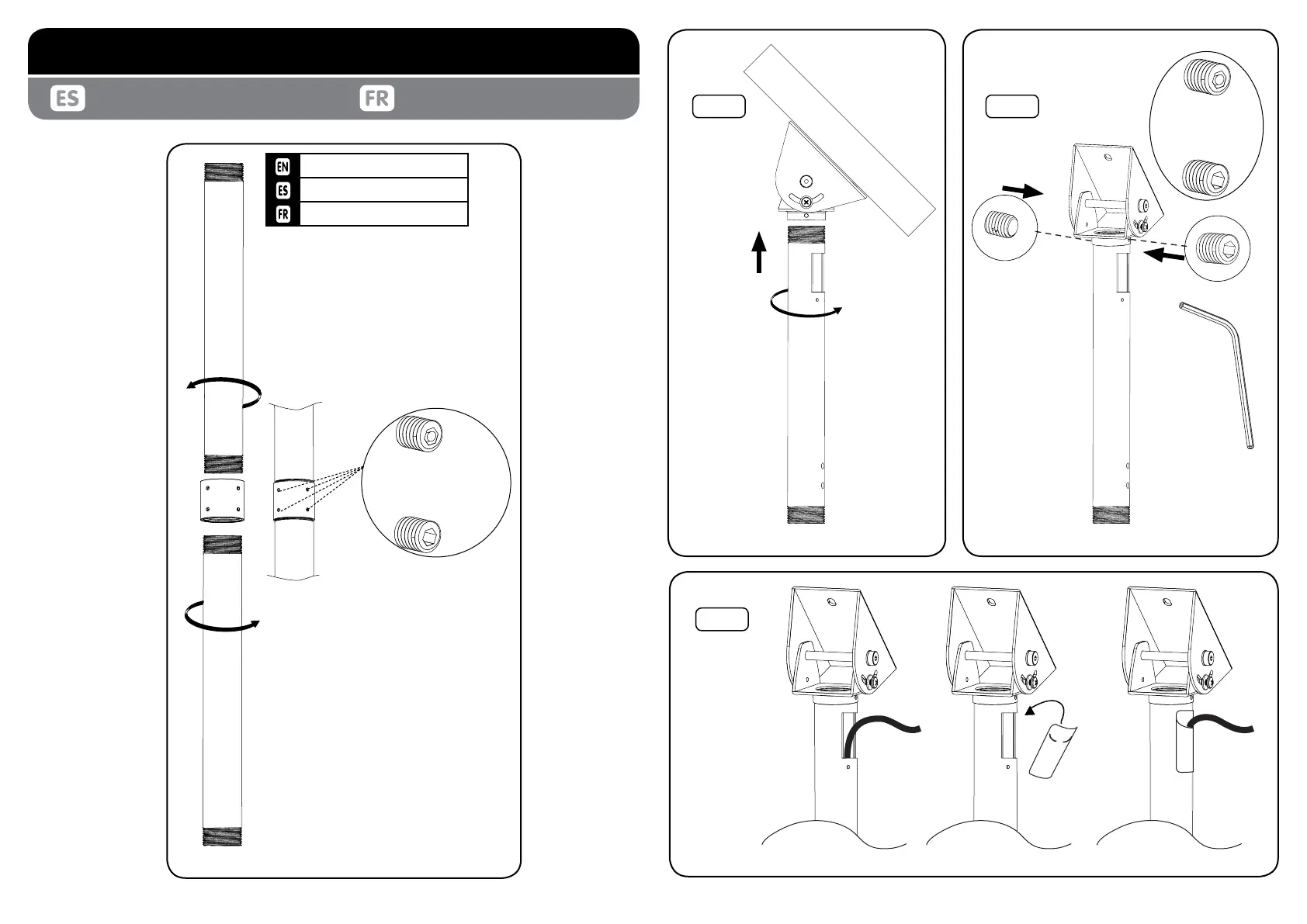 ES FR

EN
ES
FR