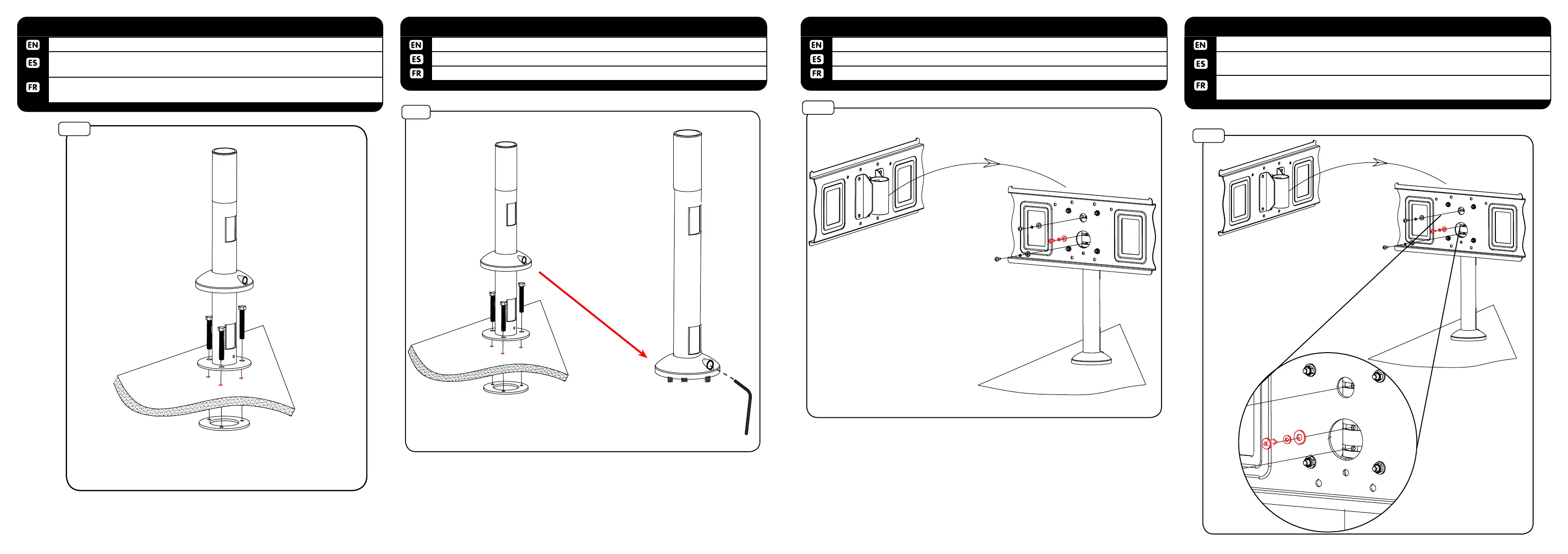 EN
ES
FR

EN
ES
FR

EN
ES
FR

EN
ES
FR