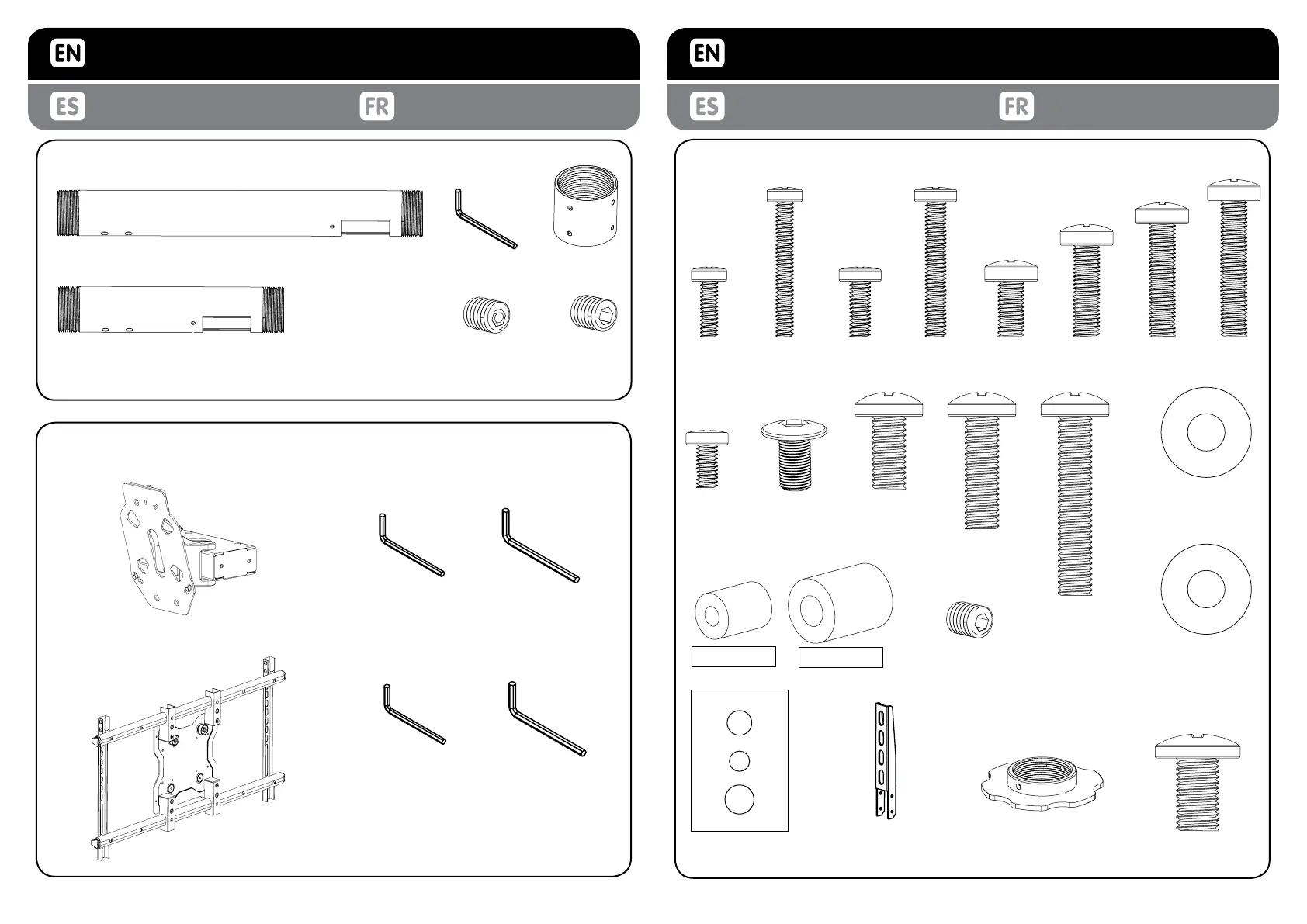 EN

ES

FR

EN

ES

FR