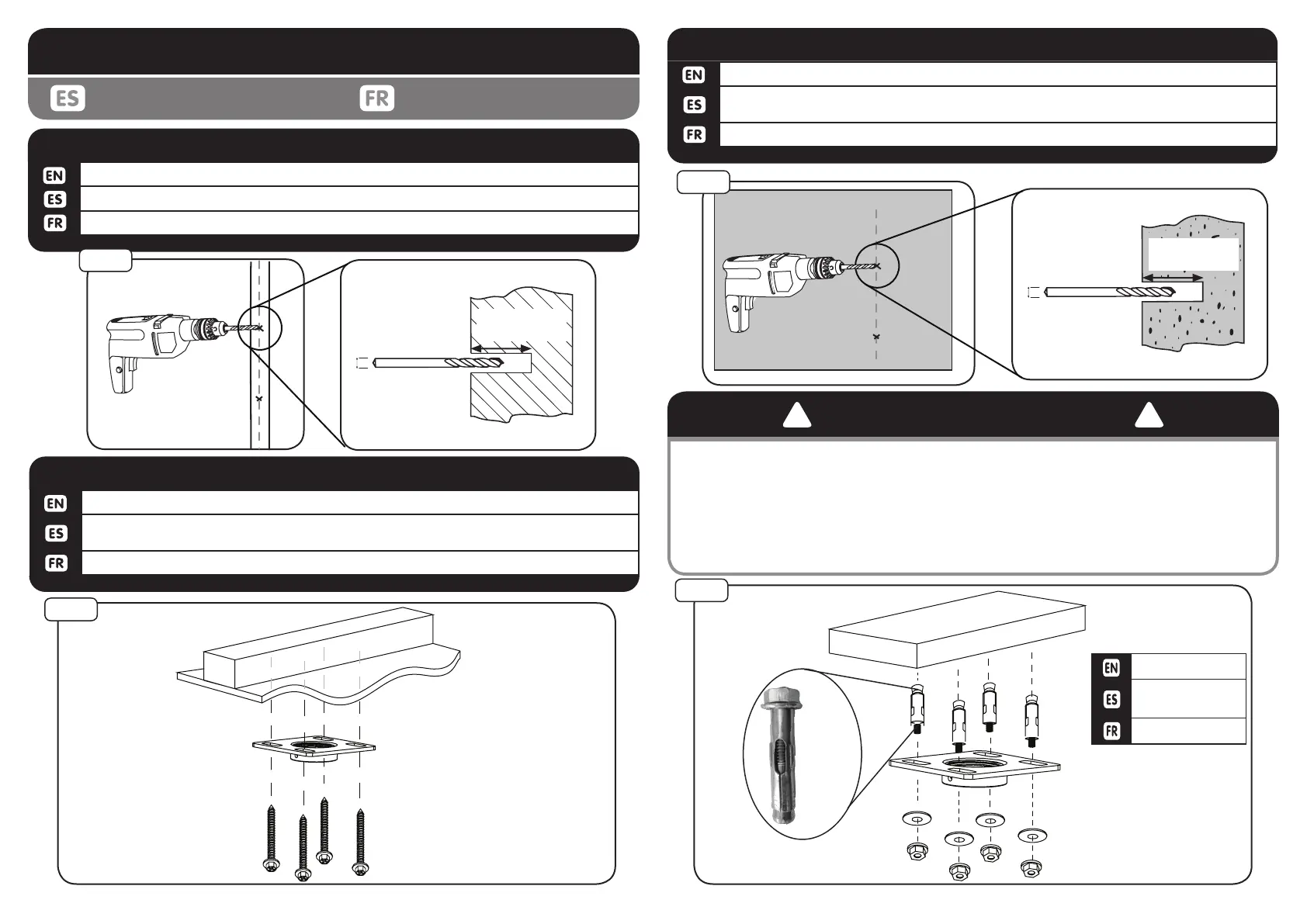 ES FR

EN
ES
FR

EN
ES
FR

EN
ES
FR

EN
ES
FR