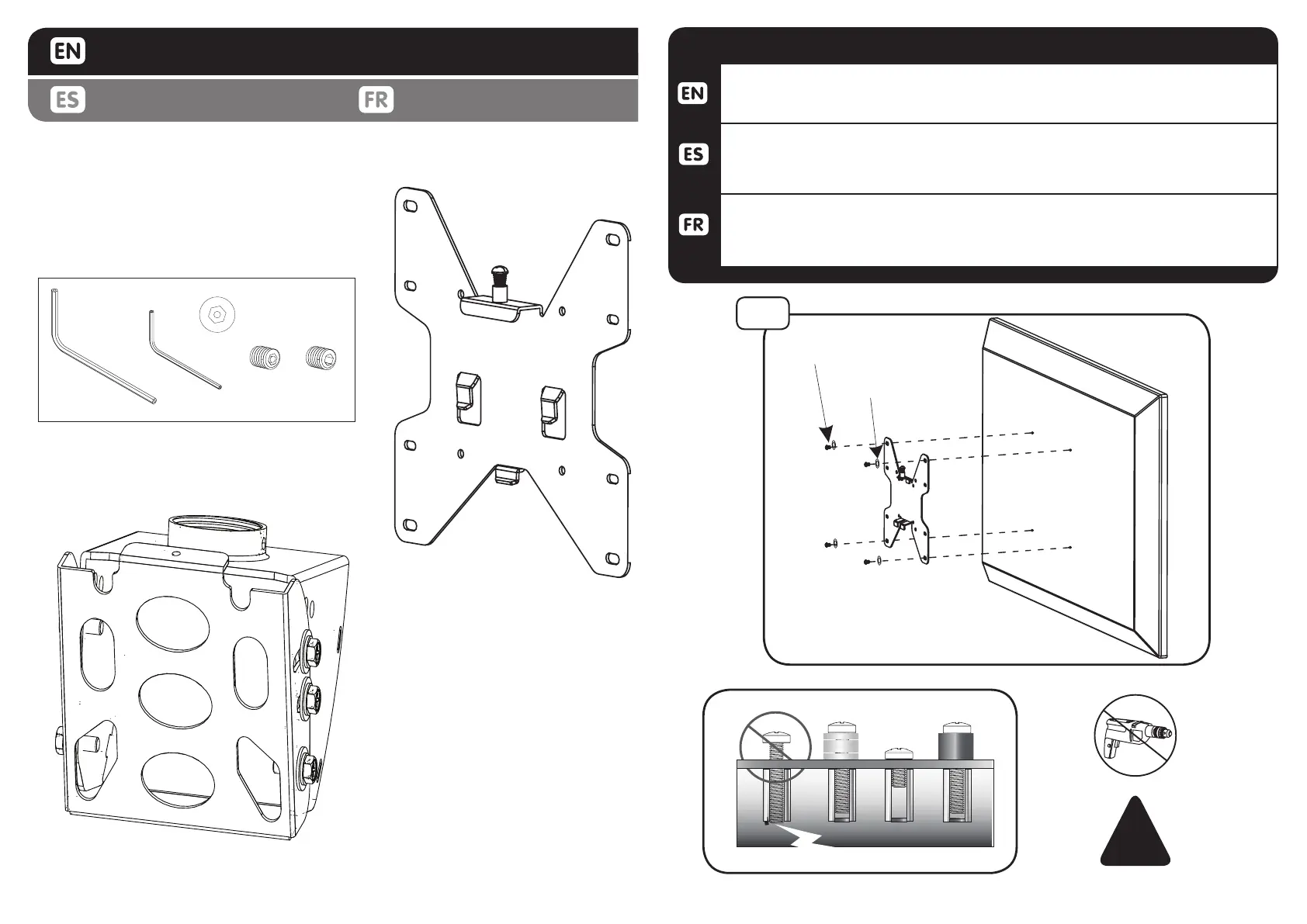 EN

ES

FR

EN

ES

FR