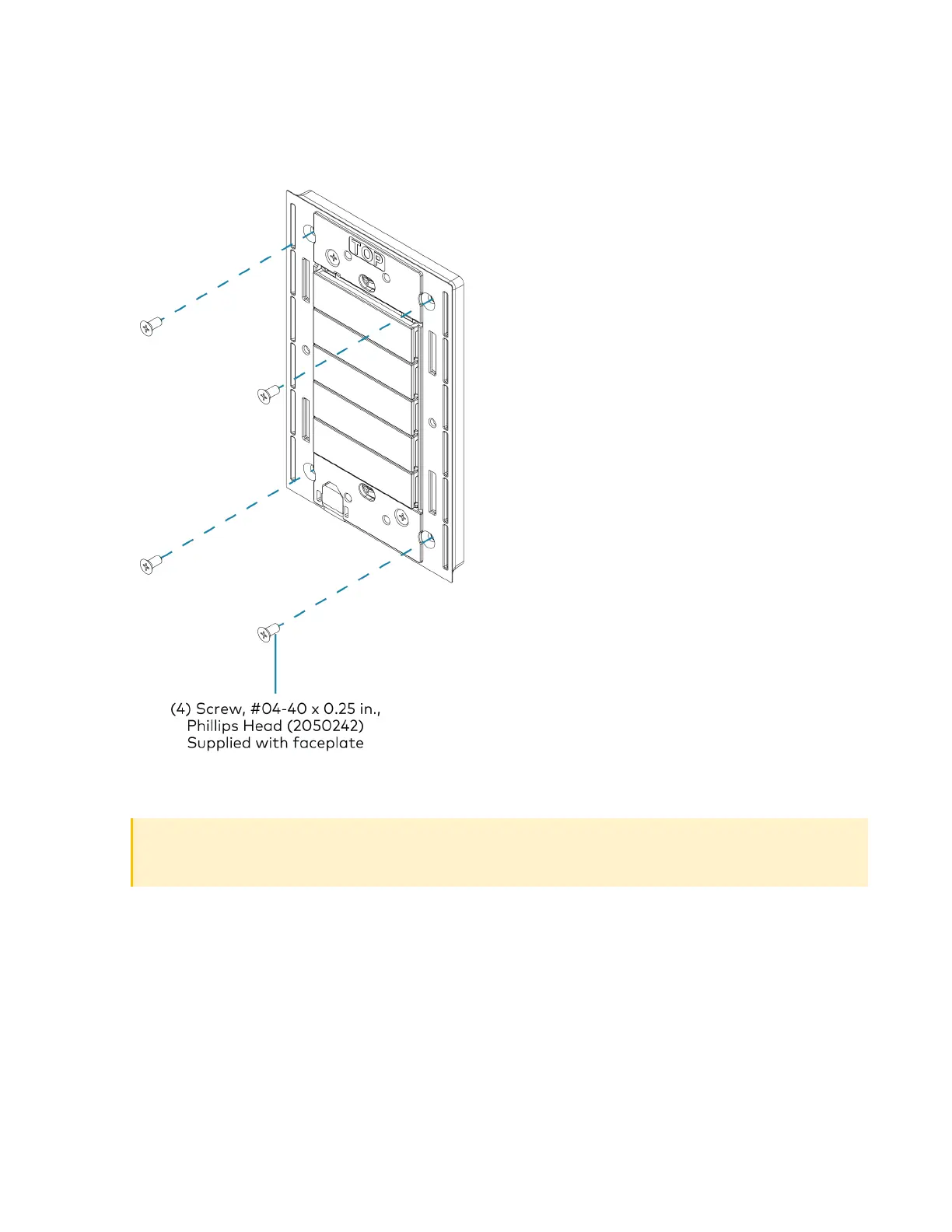 TOP

(4) Screw, #04-40 x 0.25 in., Phillips Head (2050242) Supplied with faceplate