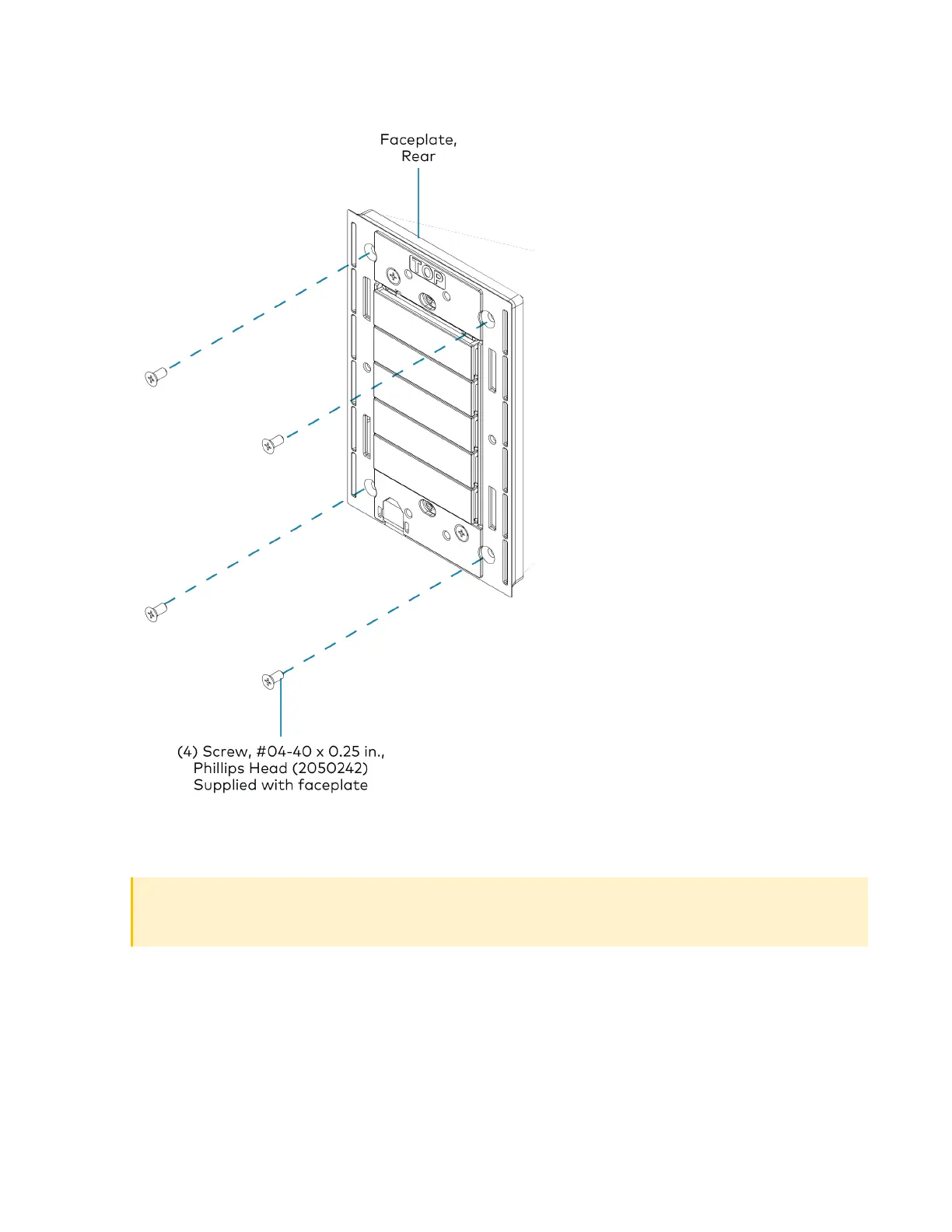 Faceplate, Rear

TOP

(4) Screw, #04-40 x 0.25 in., Phillips Head (2050242) Supplied with faceplate