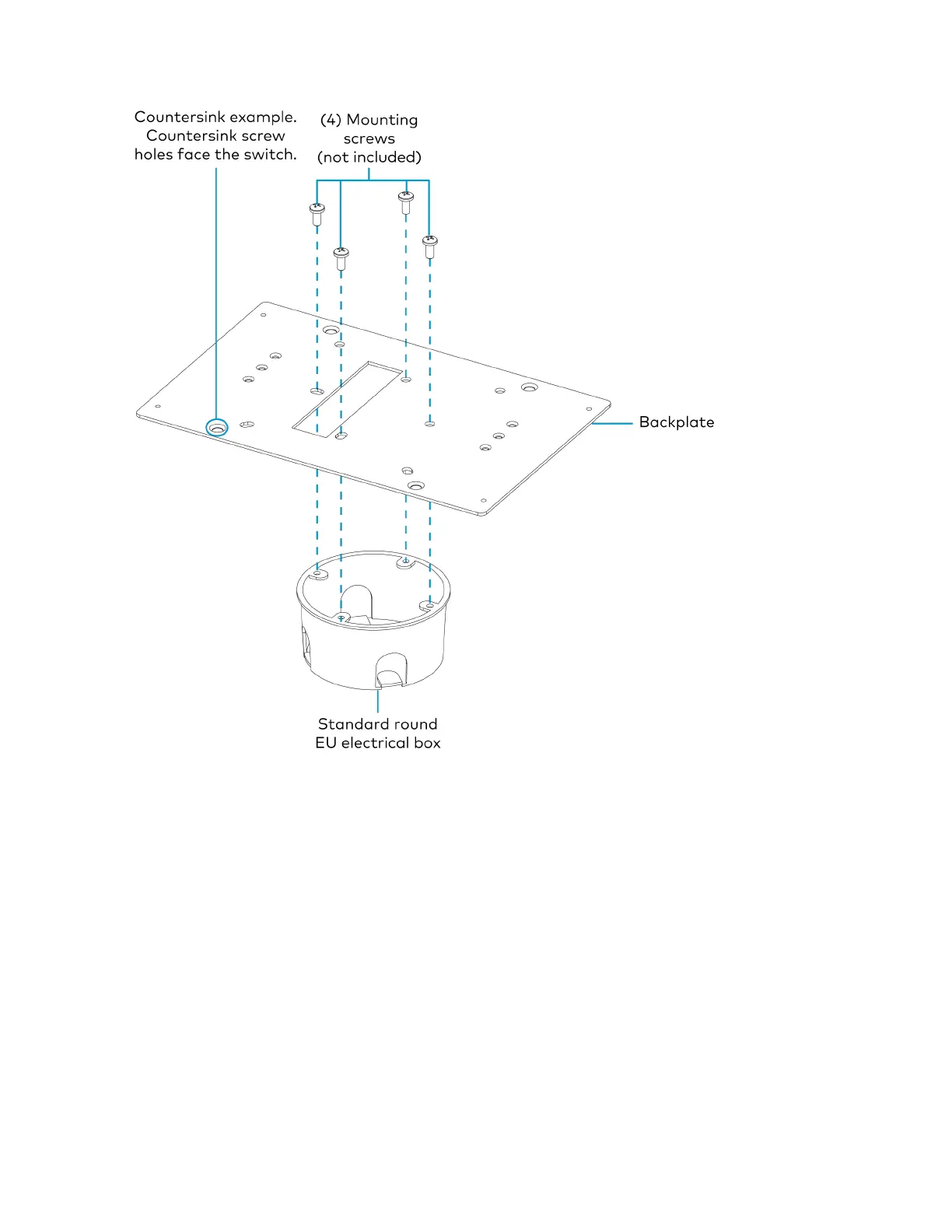 Countersink example. Countersink screw holes face the switch.

(4) Mounting screws (not included)

Backplate

Standard round EU electrical box