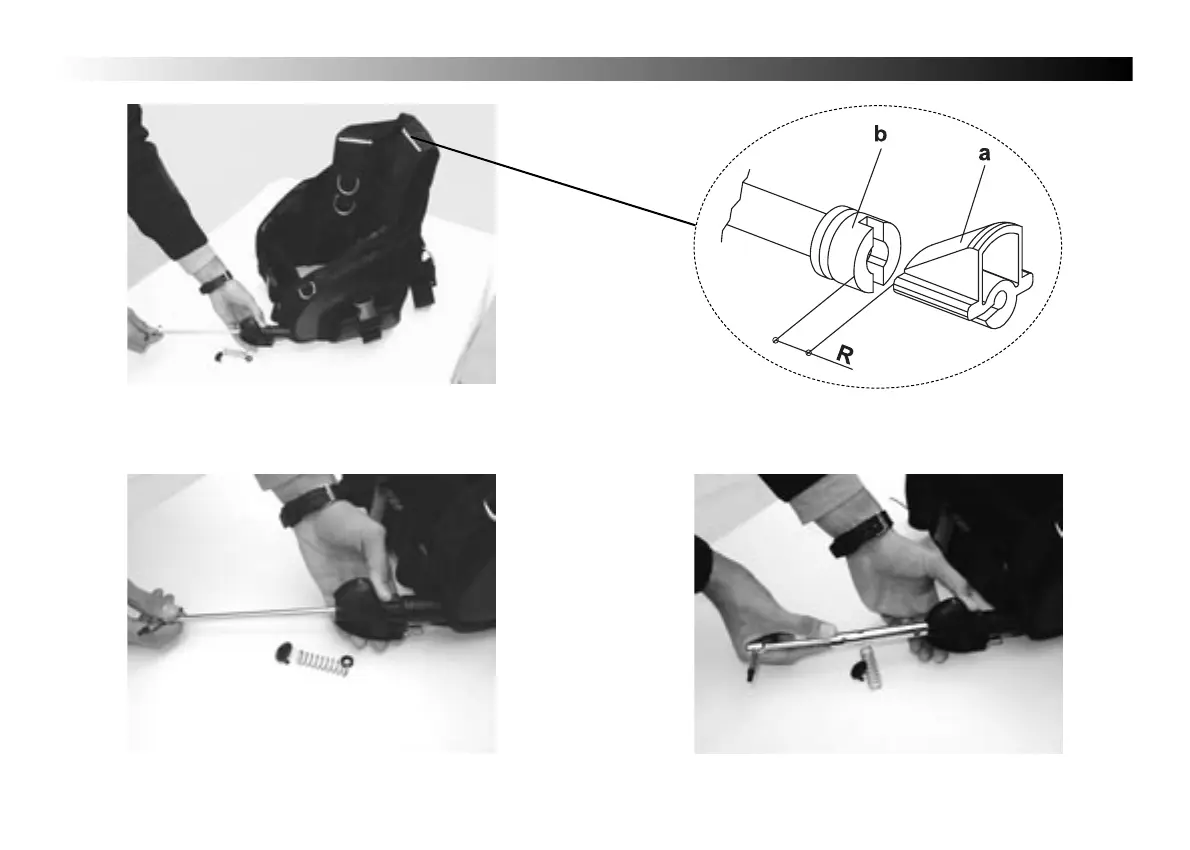 b
a
R