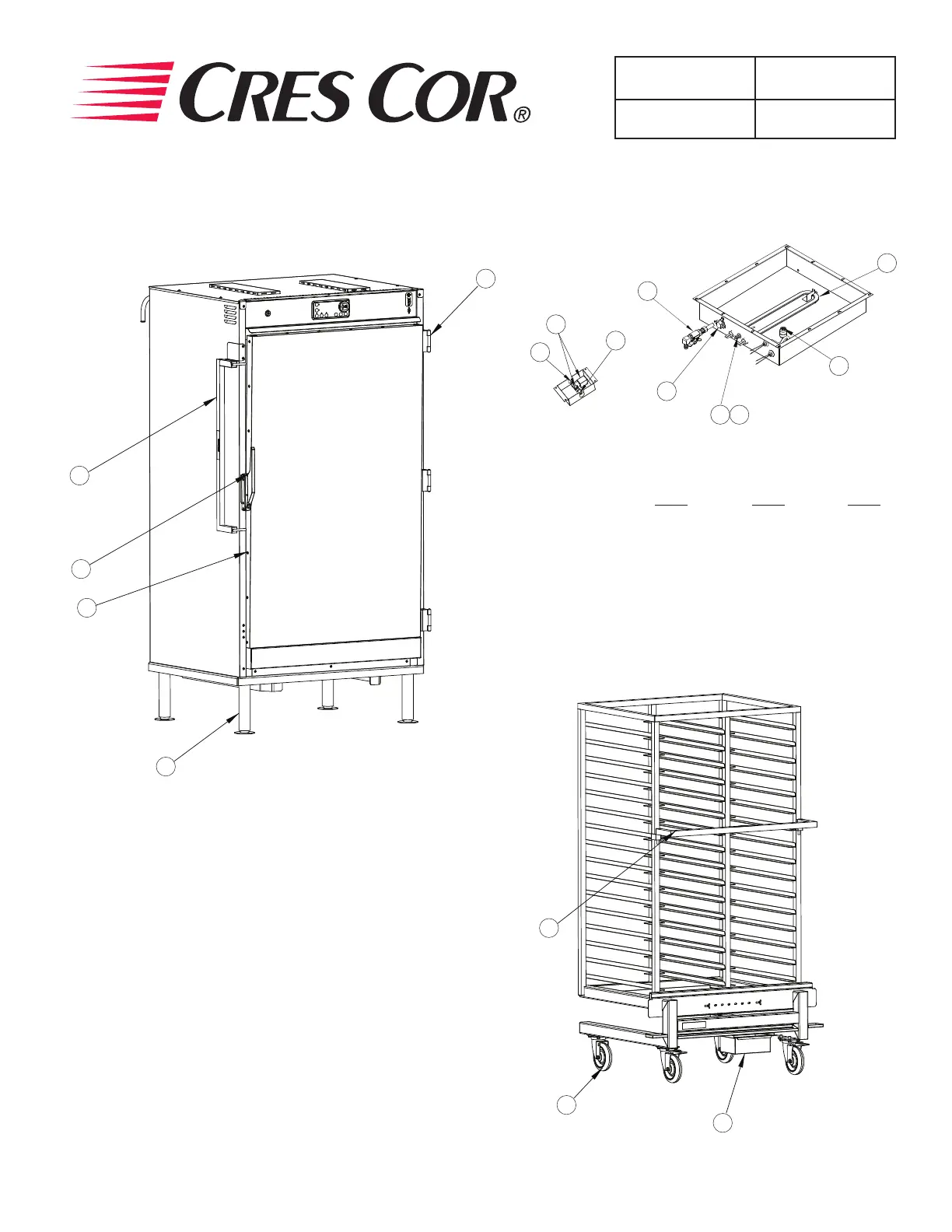 CRES COR®