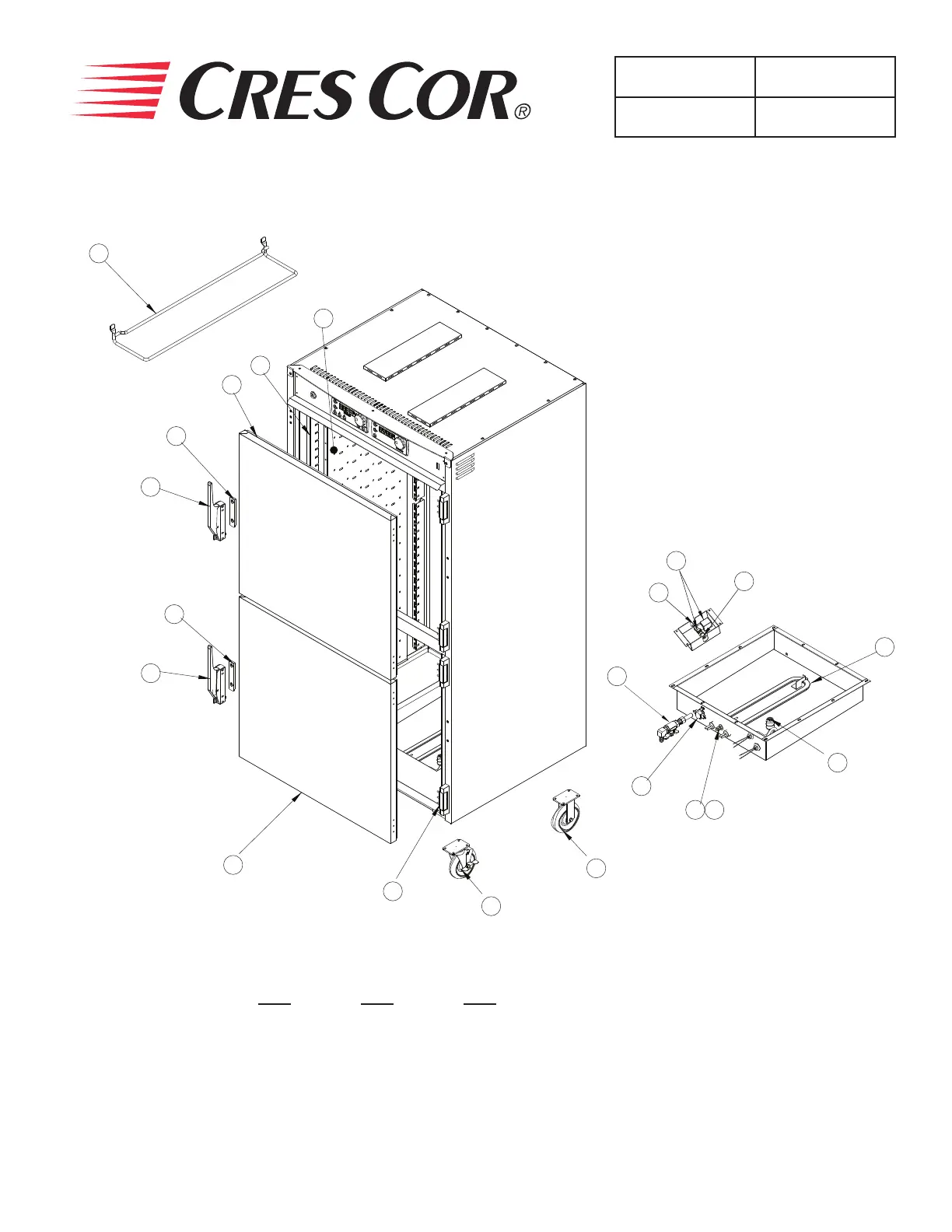 CRES COR®