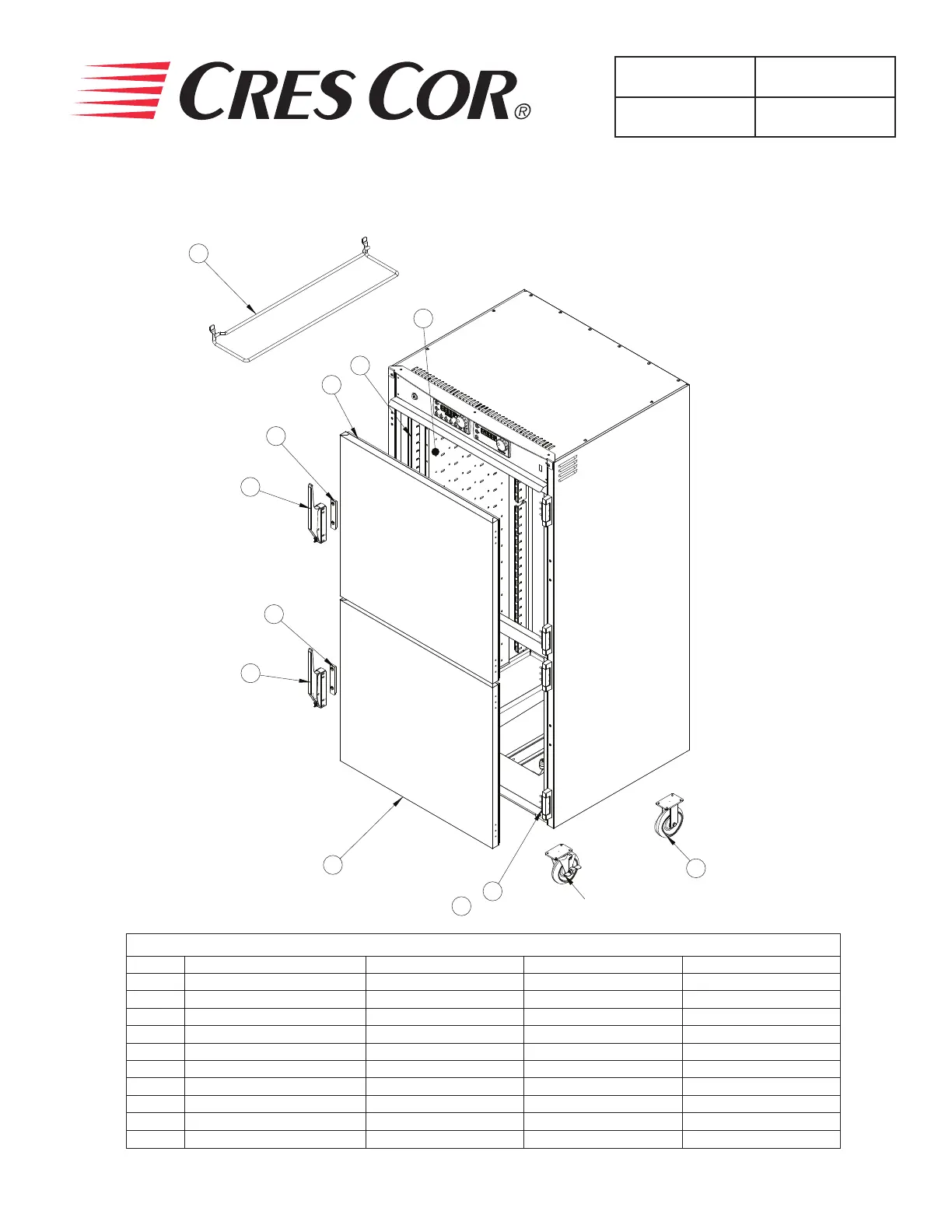 CRES COR®