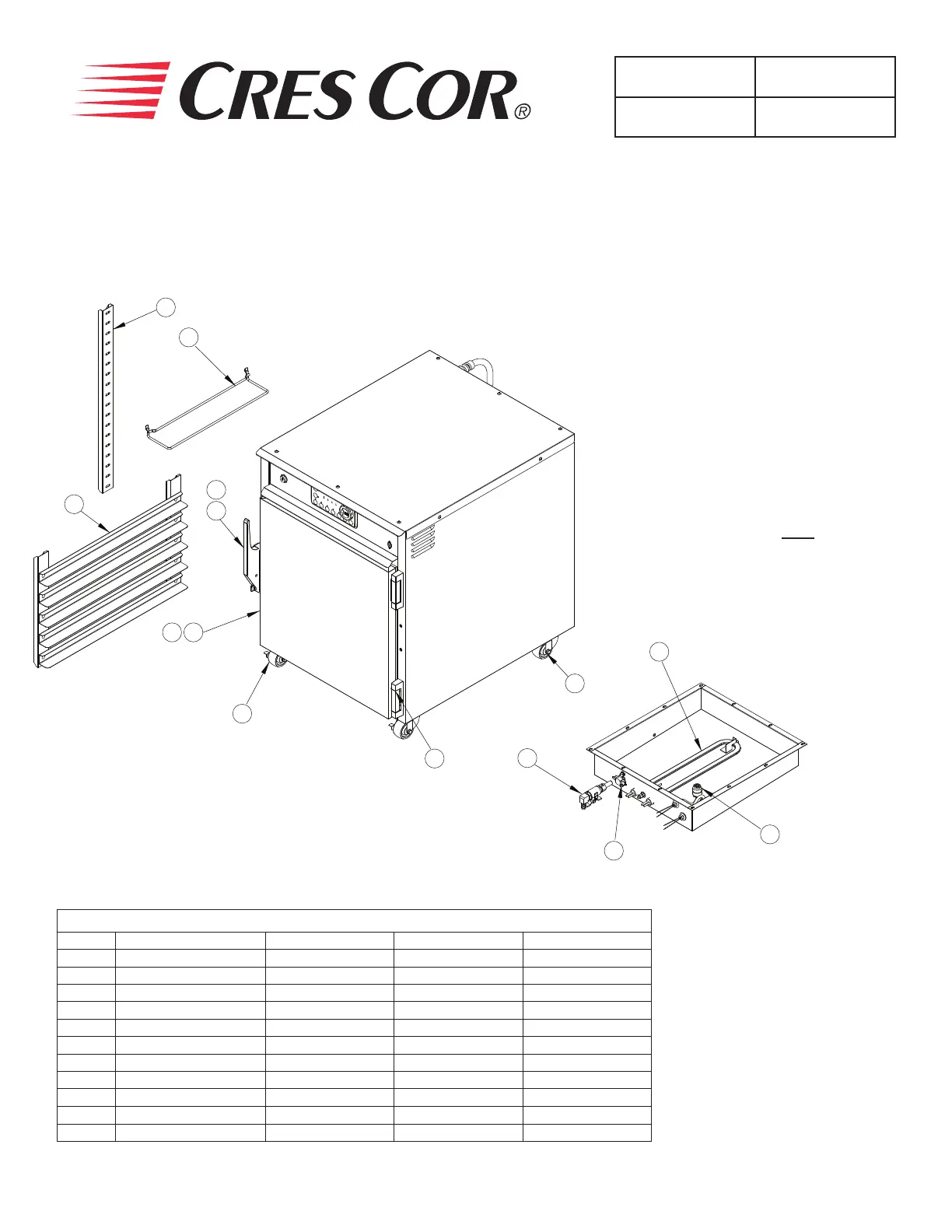 CRES COR®