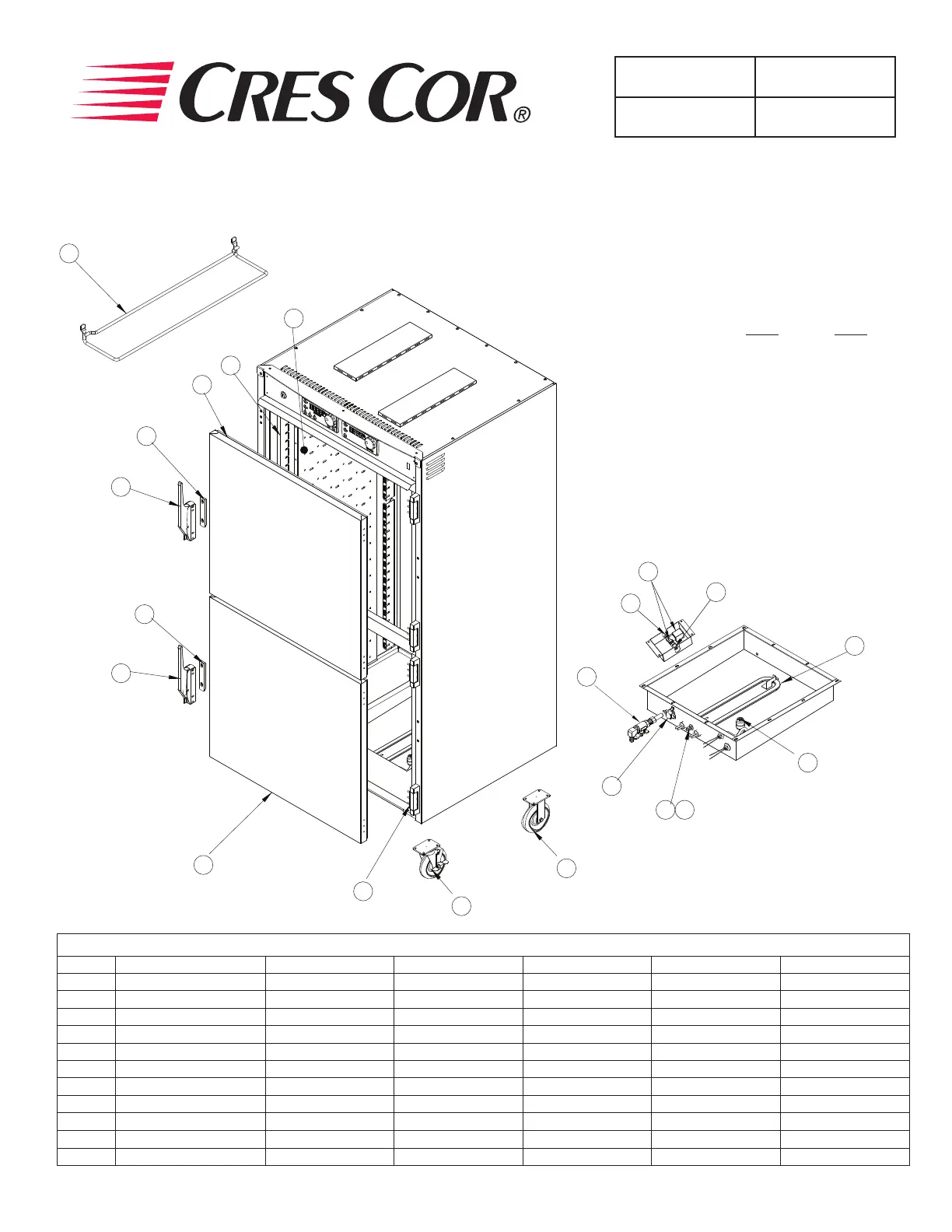 CRES COR®