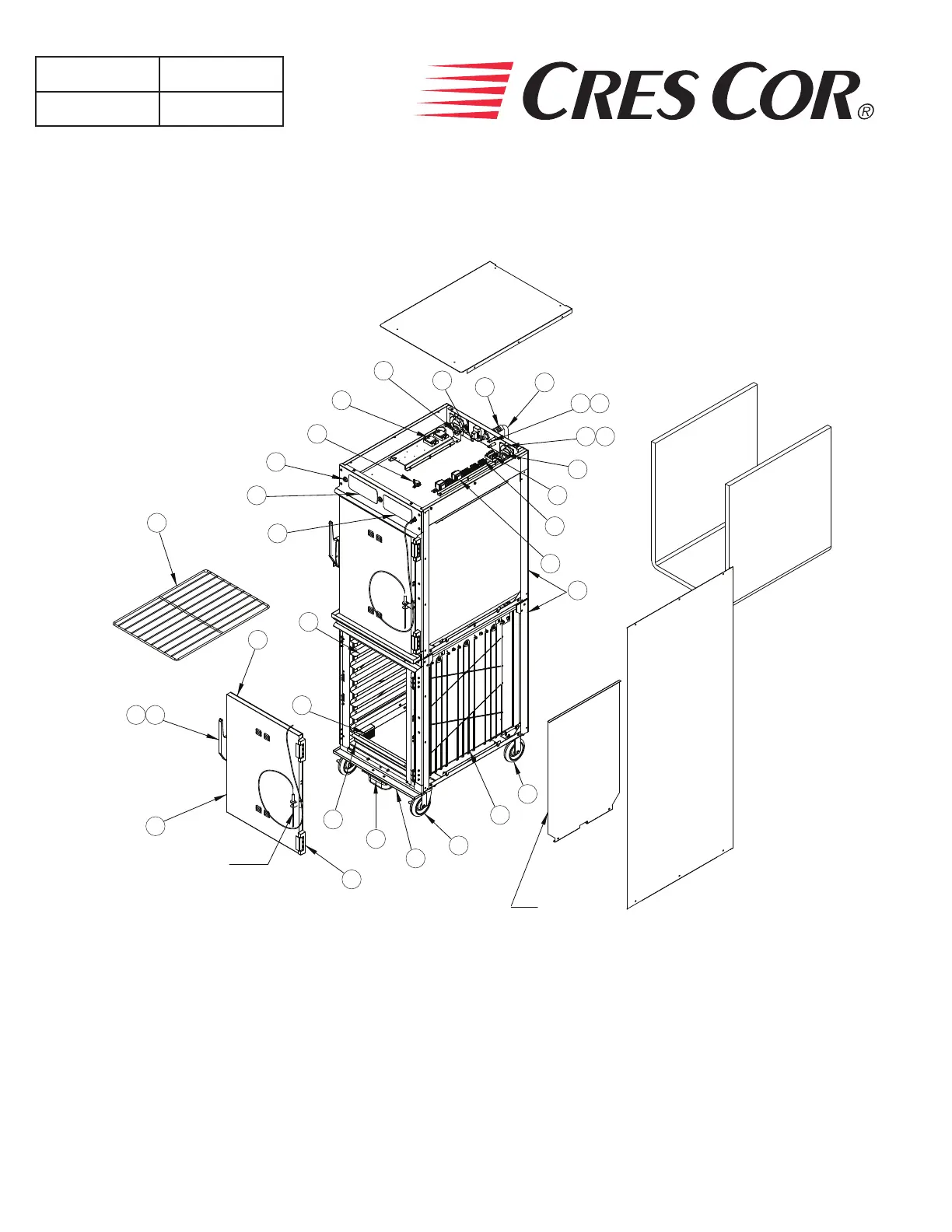 CRES COR®