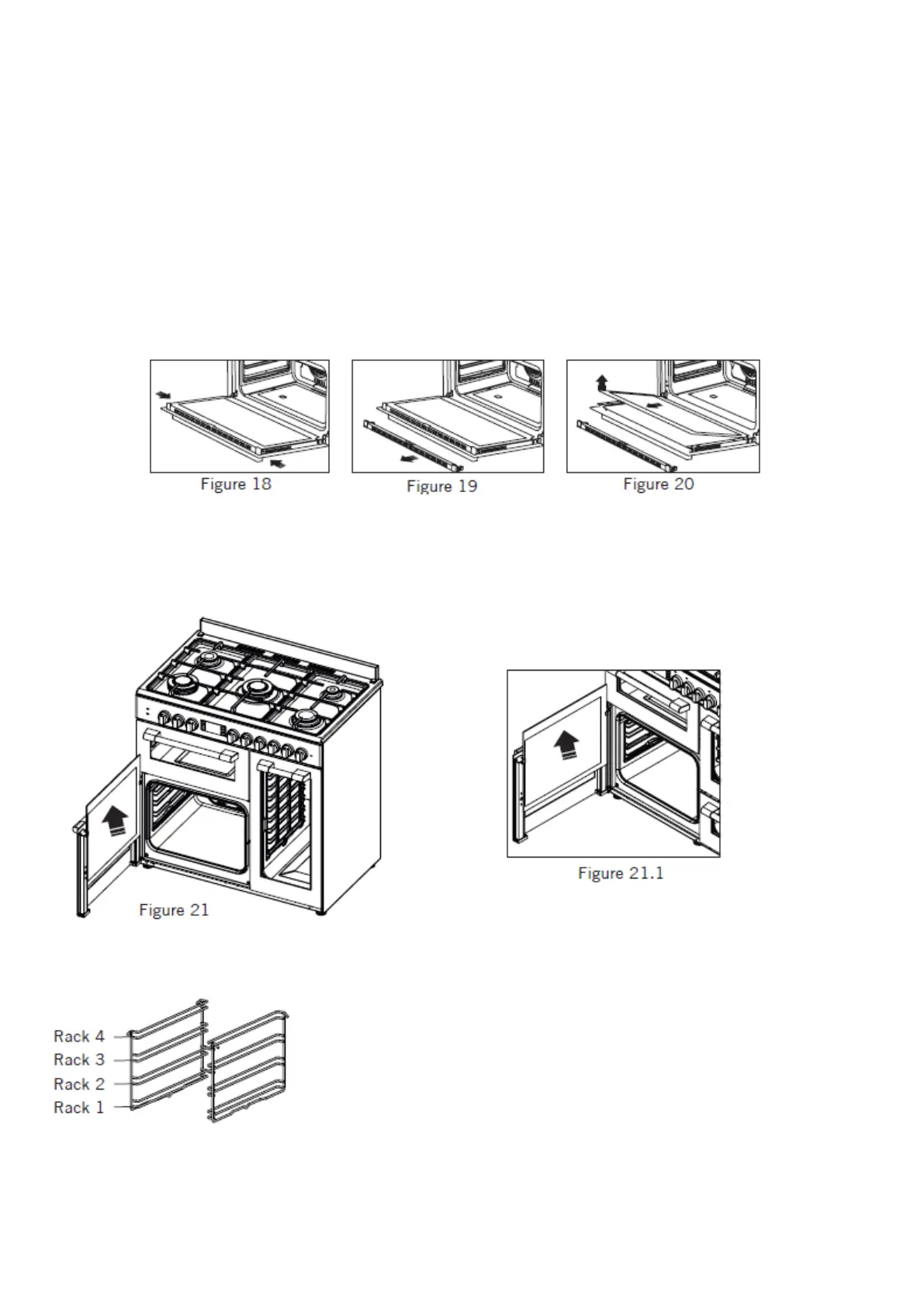 Figure 18

Figure 19

Figure 20

Figure 21

Figure 21.1

Rack 4
Rack 3
Rack 2
Rack 1