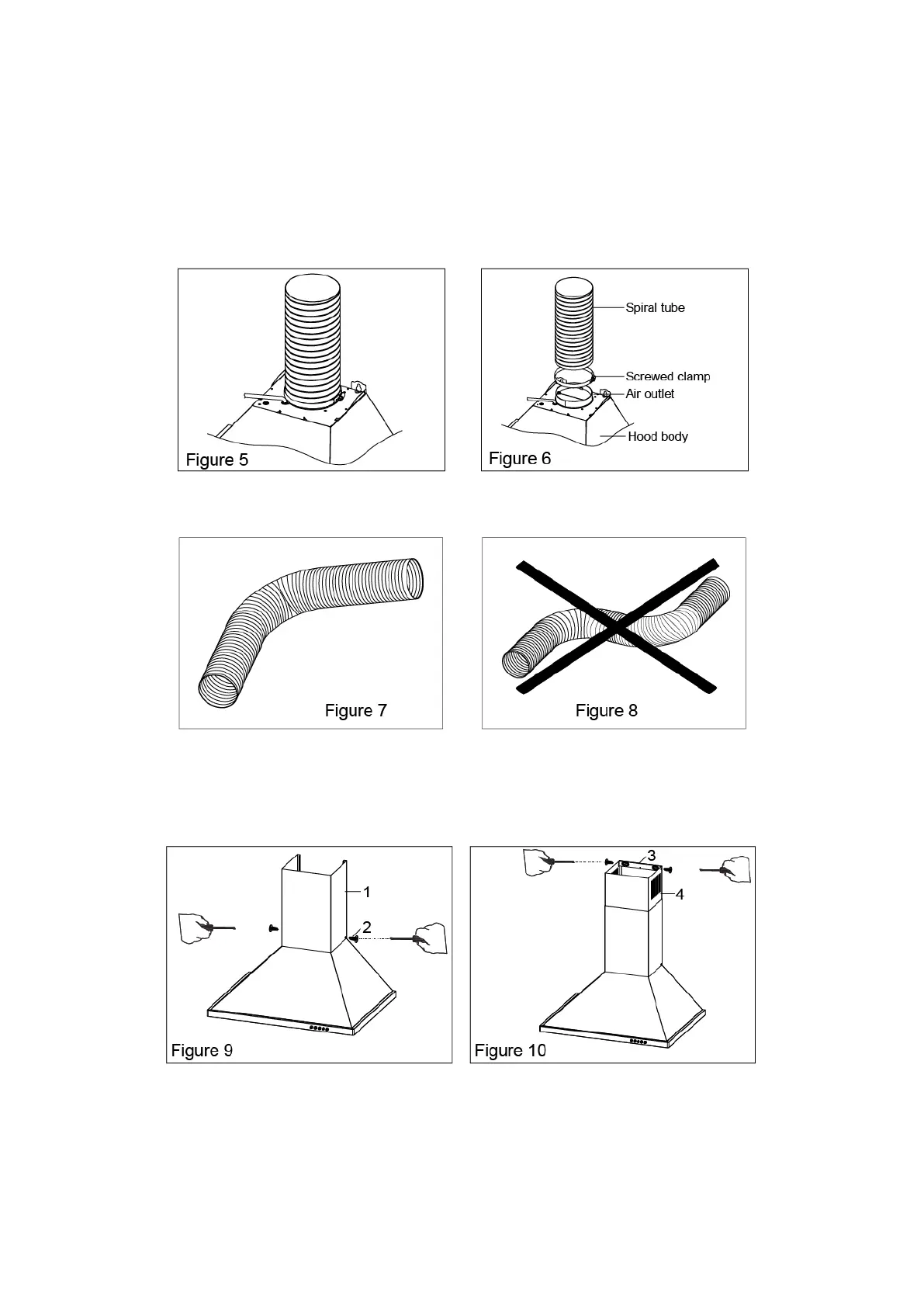 Figure 5

Spiral tube
Screwed clamp
Air outlet
Hood body
Figure 6

Figure 7

Figure 8

1
2
Figure 9

3
4
Figure 10