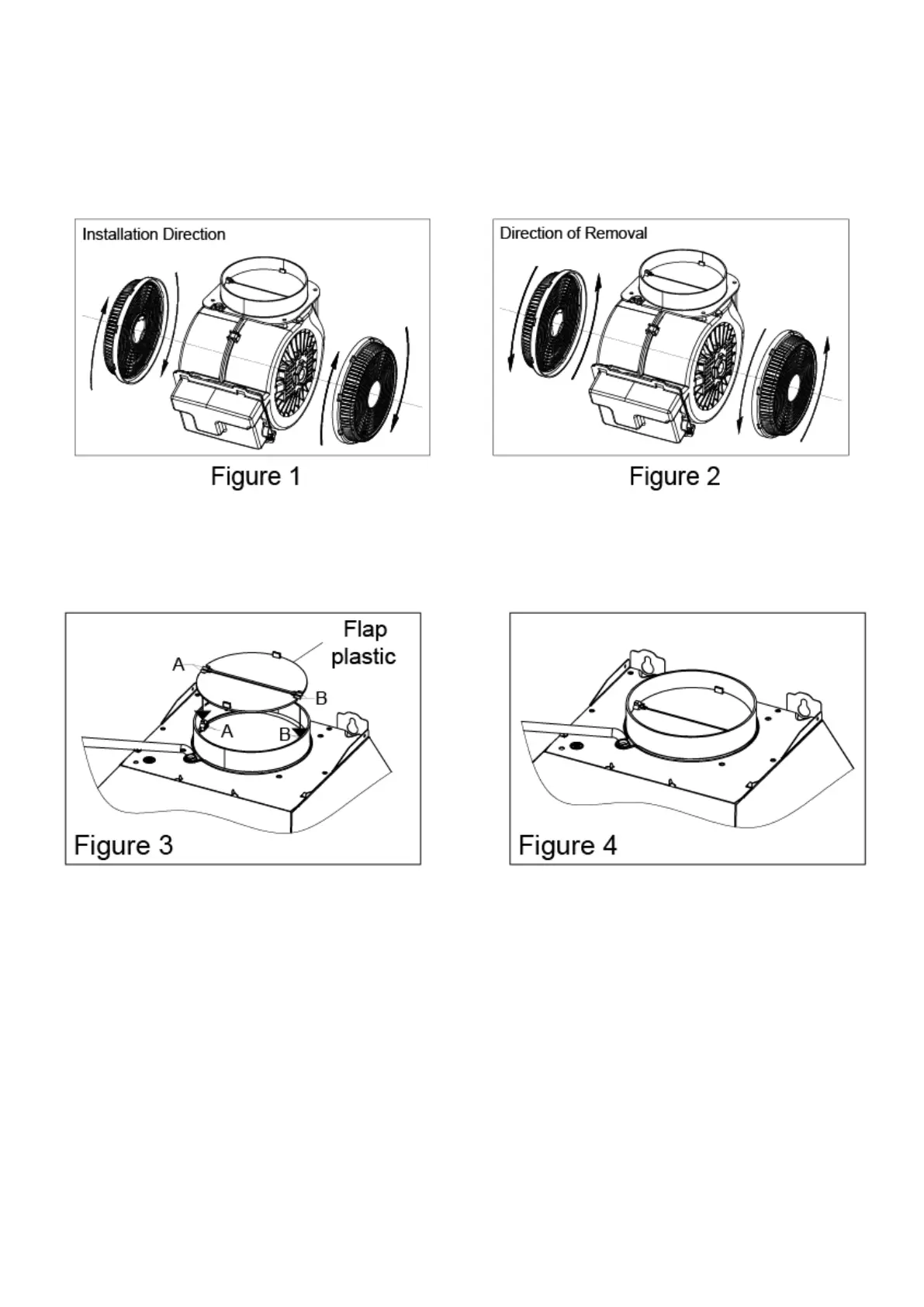 Installation Direction

Figure 1

Direction of Removal

Figure 2

Flap plastic

A

B

A

B

Figure 3

Figure 4