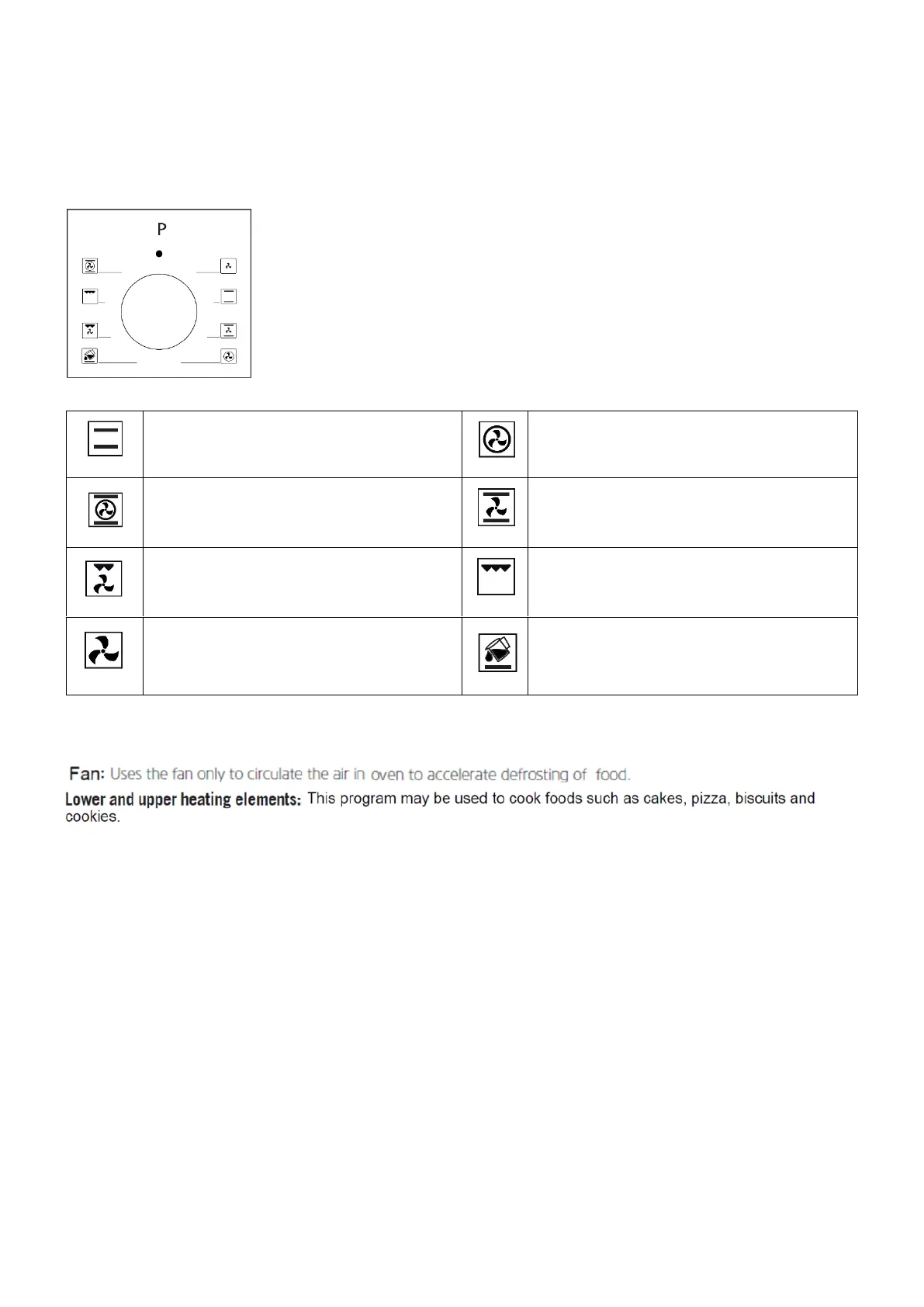 P

Fan: Uses the fan only to circulate the air in oven to accelerate defrosting of food.

Lower and upper heating elements: This program may be used to cook foods such as cakes, pizza, biscuits and cookies.