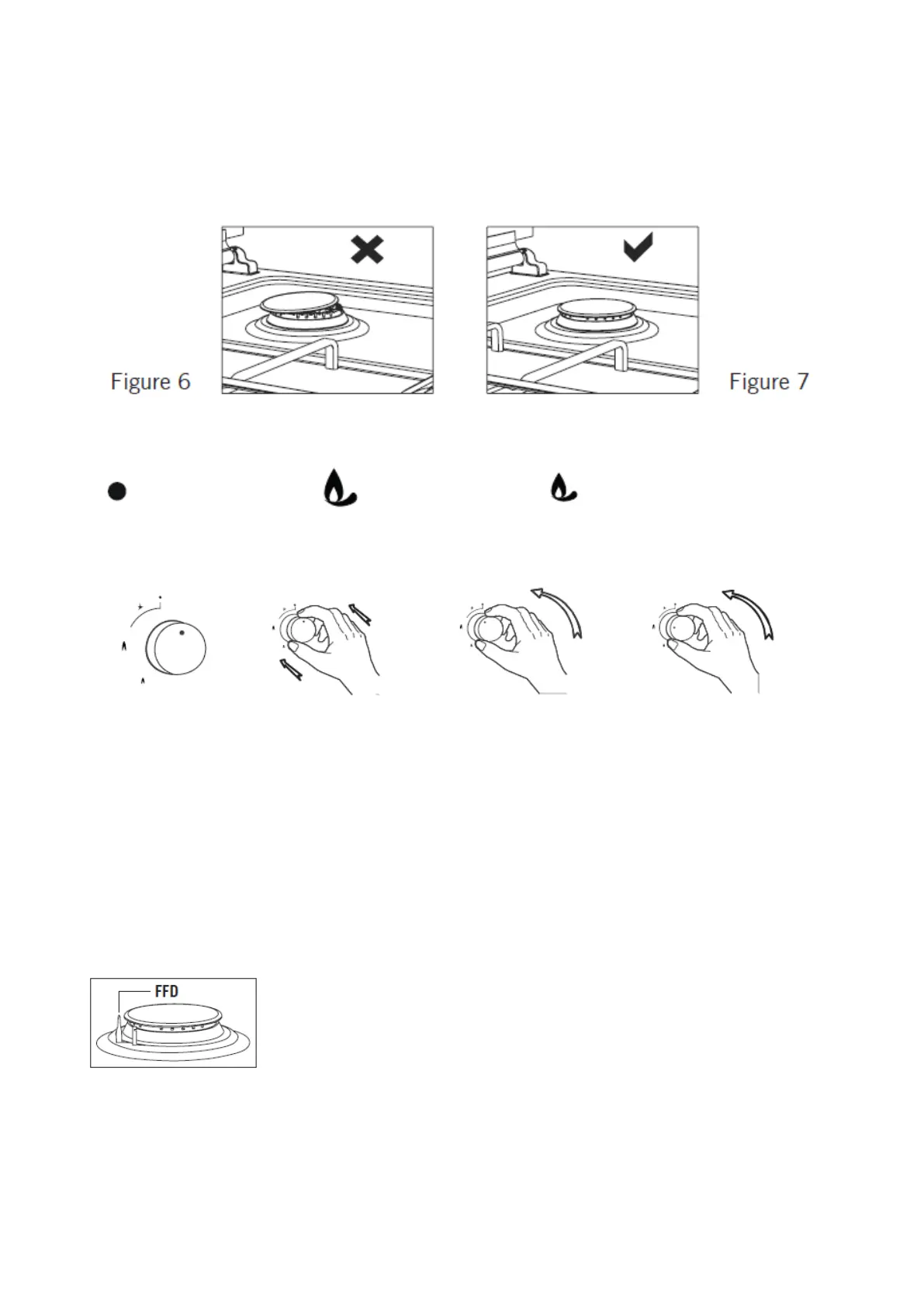 Figure 6

Figure 7

FFD