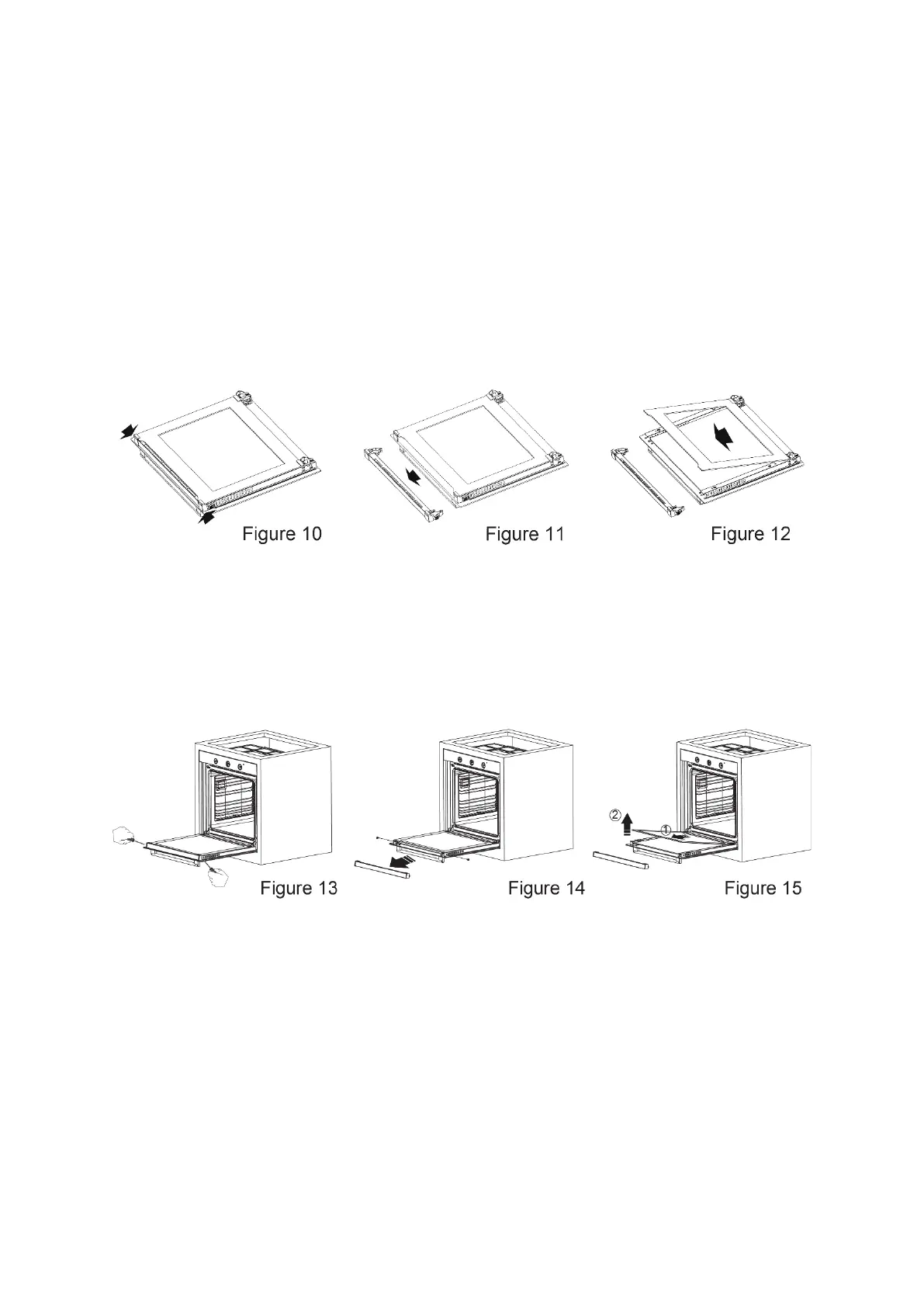 Figure 10

Figure 11

Figure 12

②

①

Figure 13

Figure 14

Figure 15