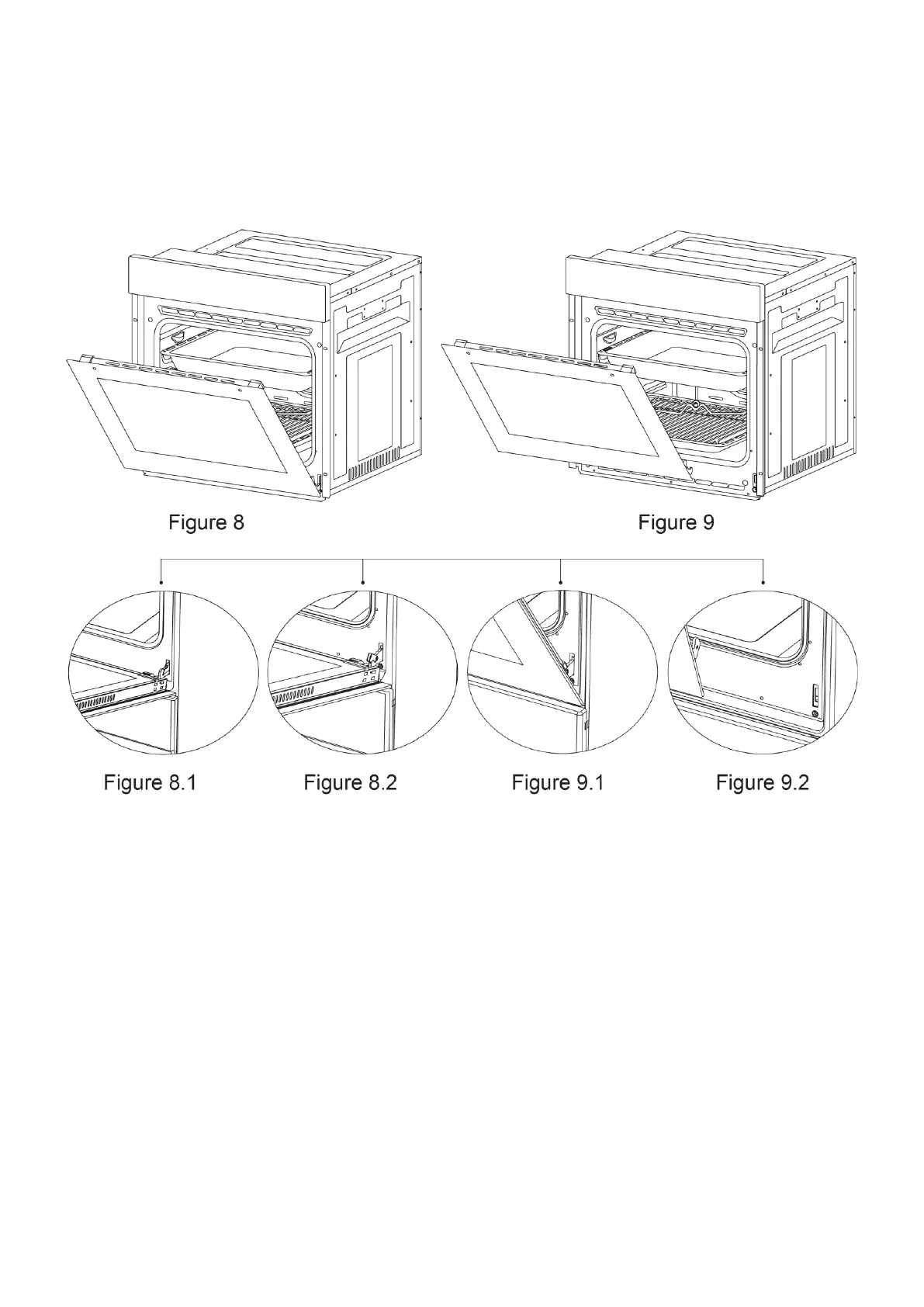 Figure 8

Figure 9

Figure 8.1

Figure 8.2

Figure 9.1

Figure 9.2